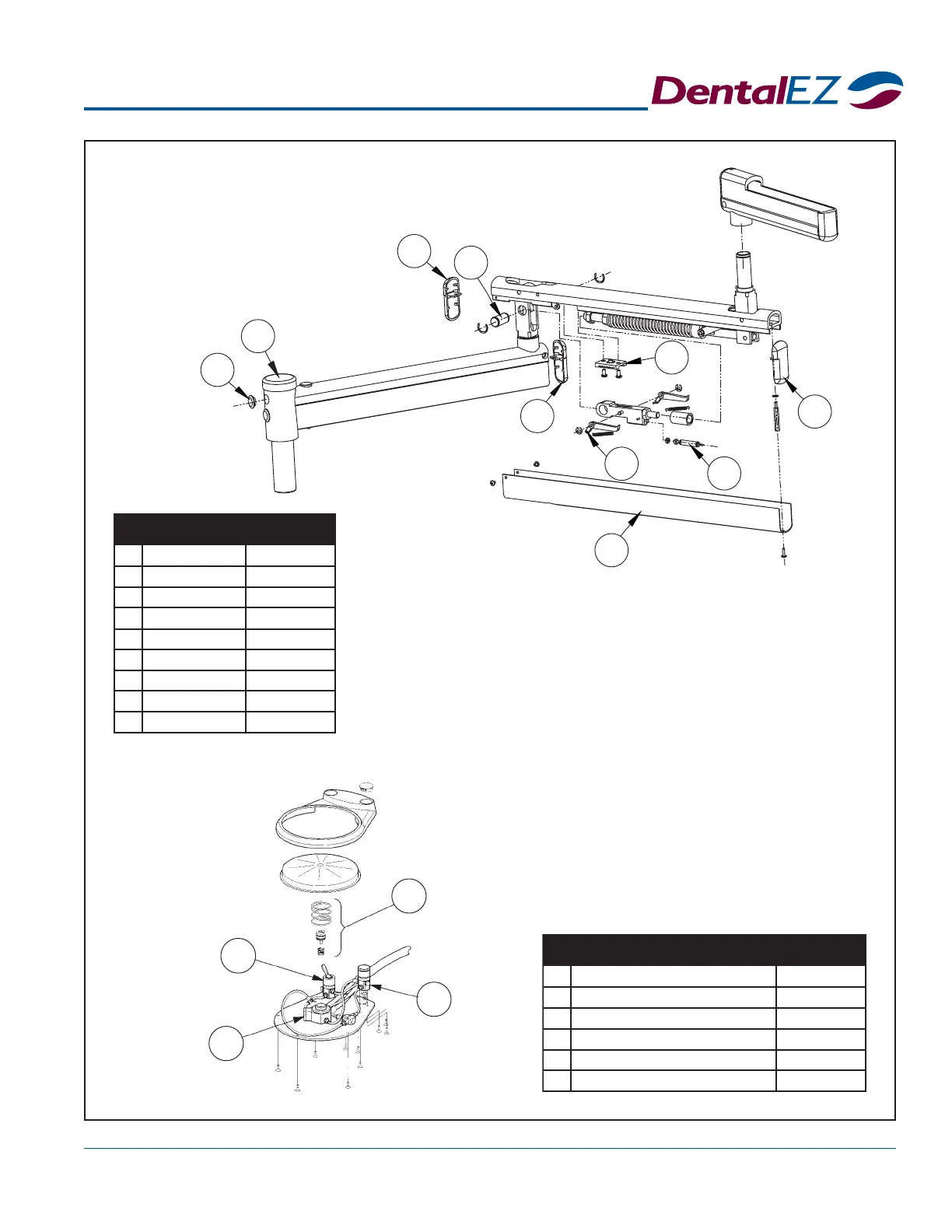 DentalEZ