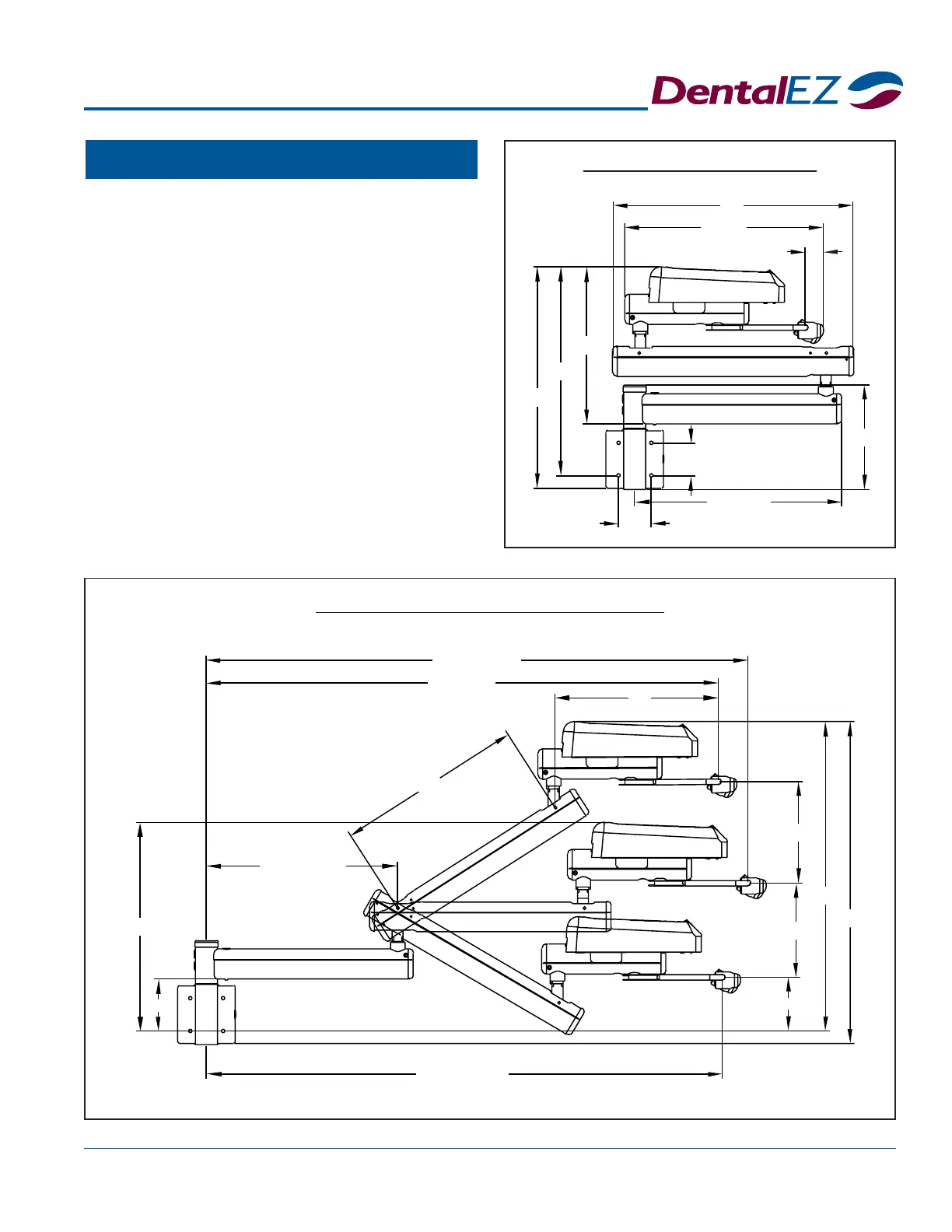 DentalEZ