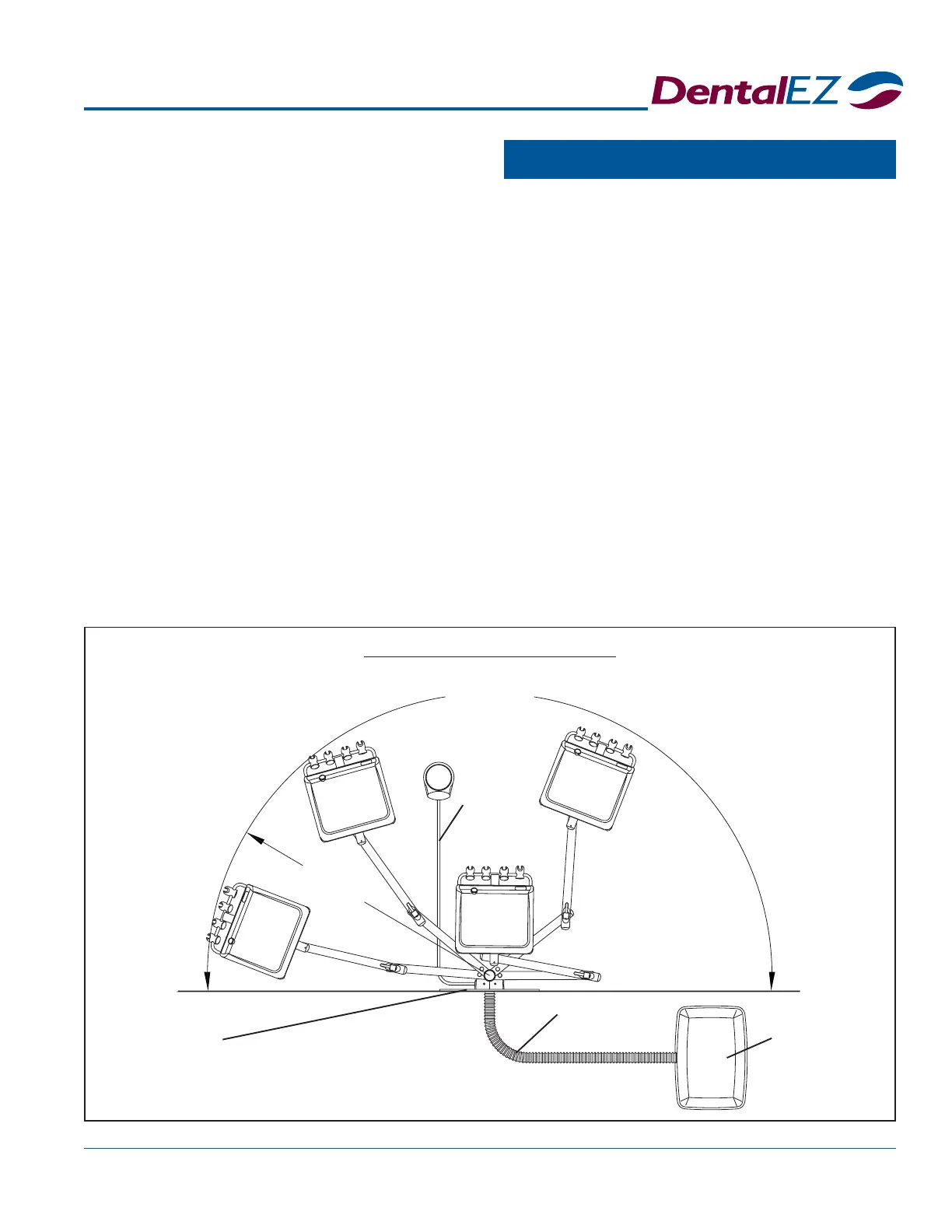 DentalEZ