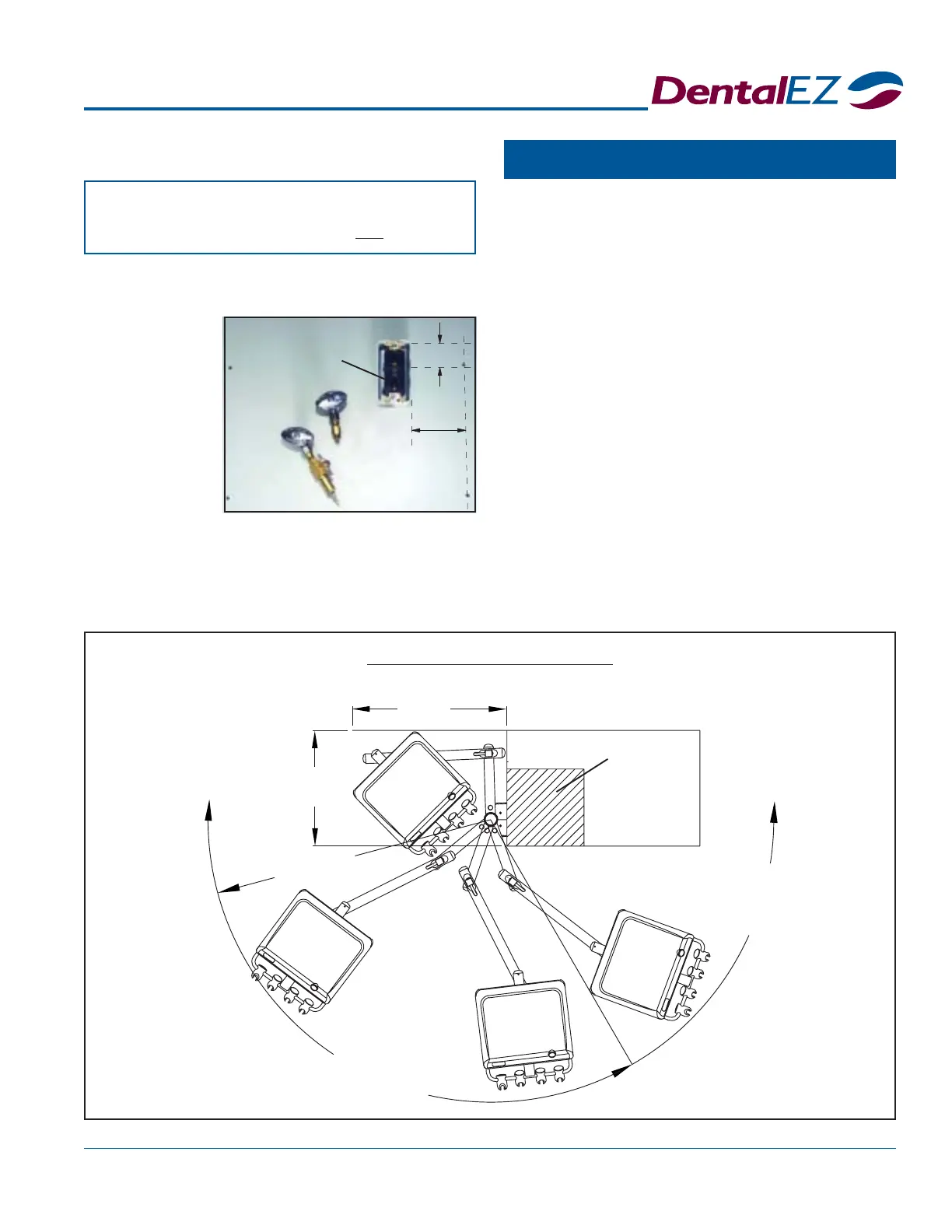 DentalEZ