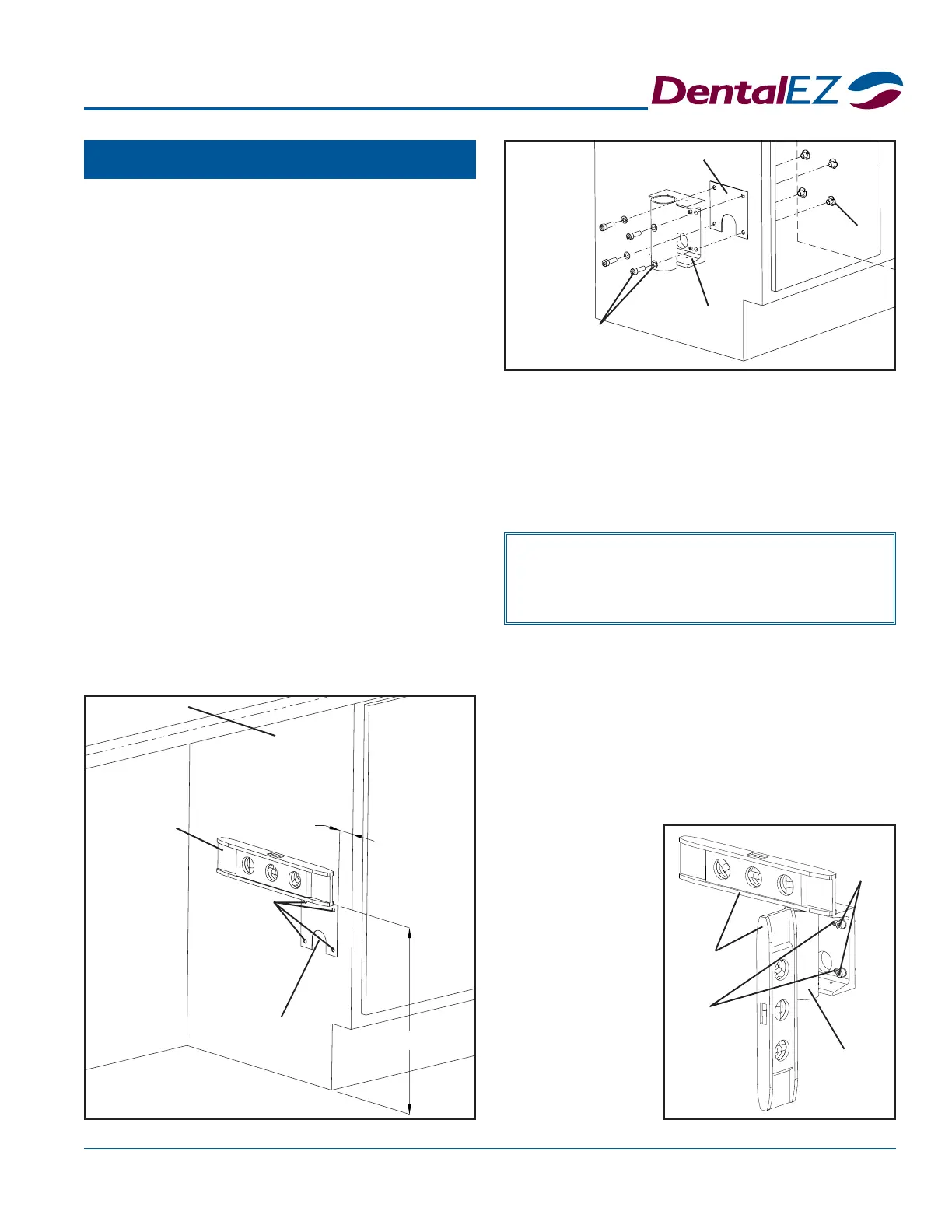 DentalEZ