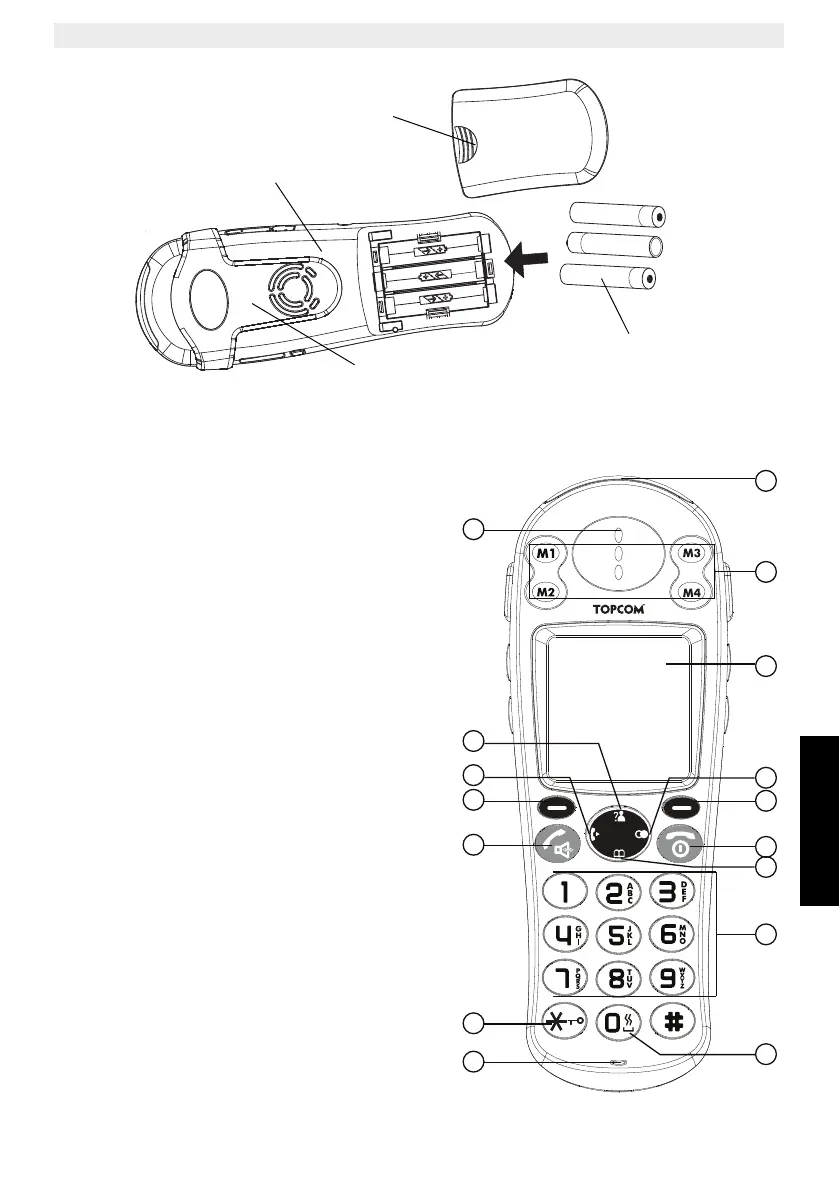 M1
M2
M3
M4
TOPCOM
1
2 ABC
3 DEF
4 GHI
5 JKL
6 MNO
7 PQRS
8 TUV
9 WXYZ
0
#