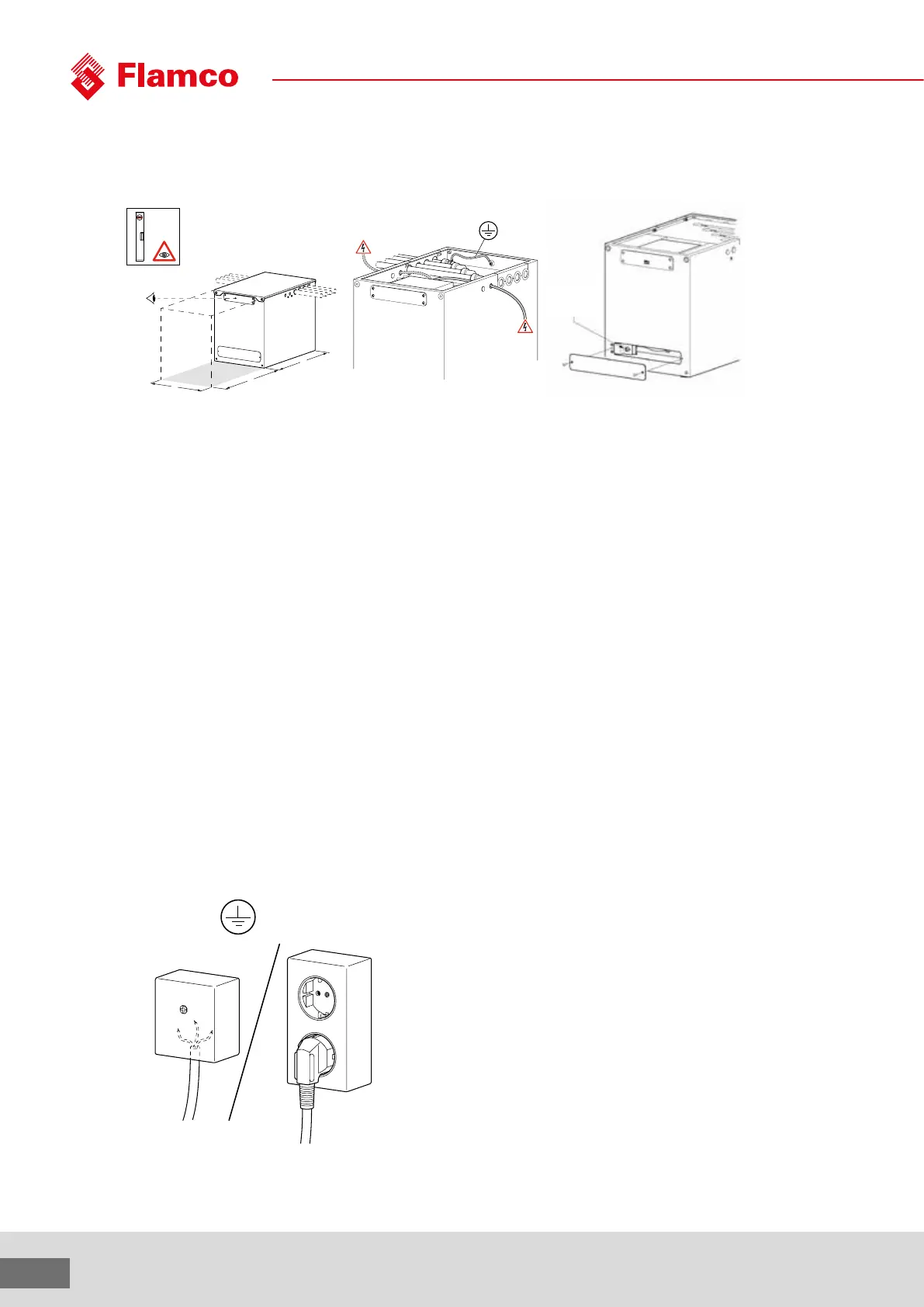 Flamco