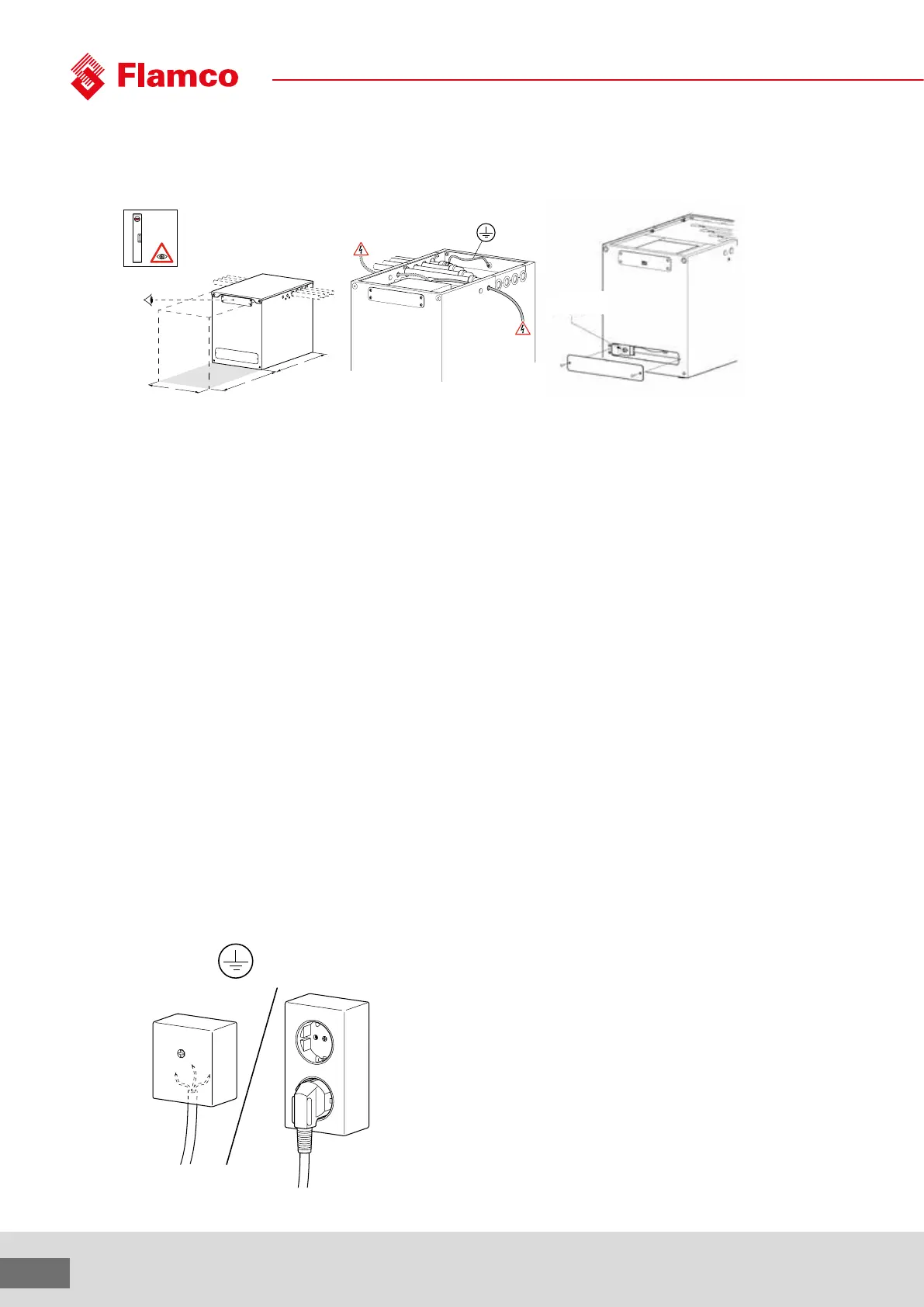 Flamco