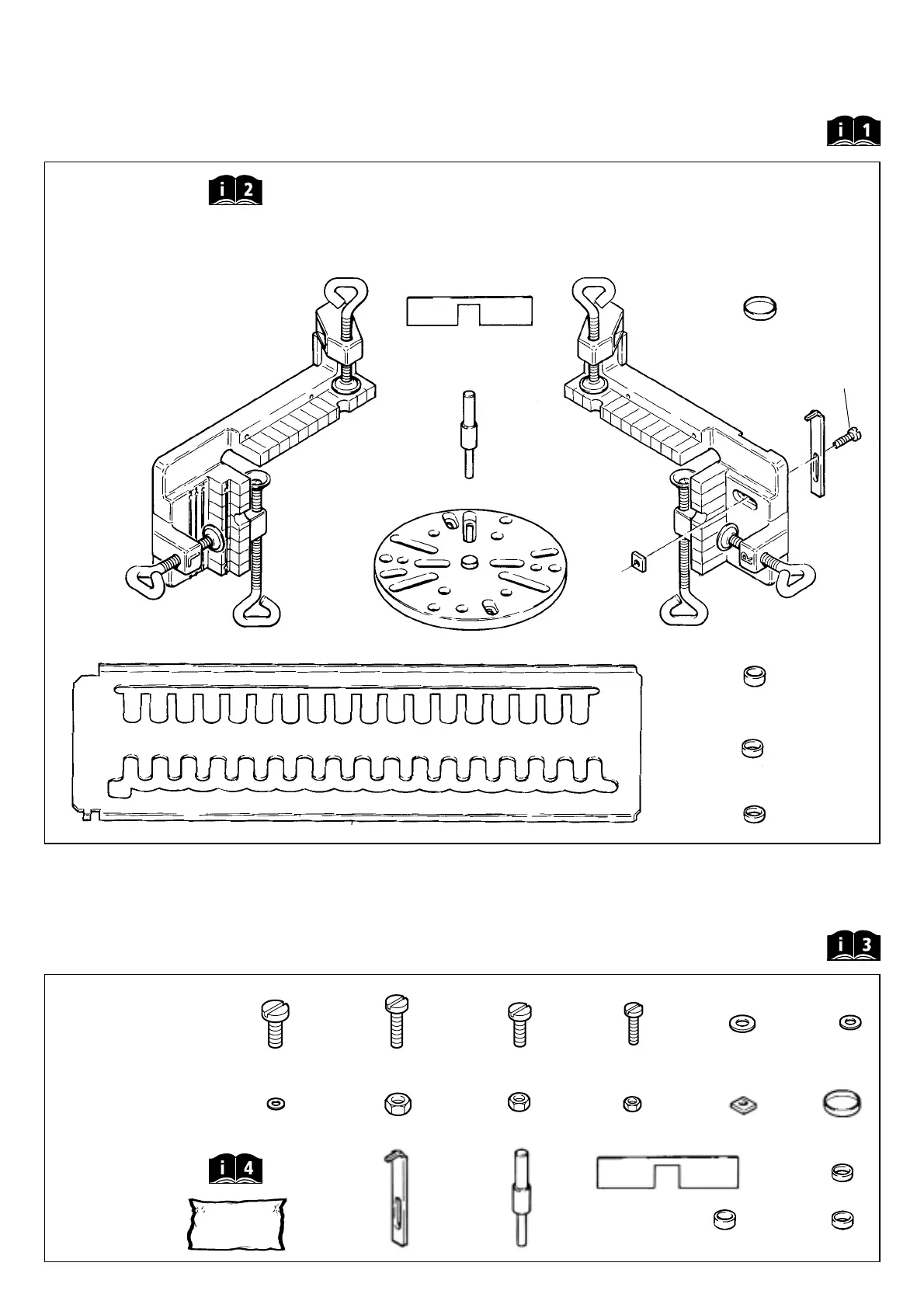 i 1

i 2

i 3

i 4