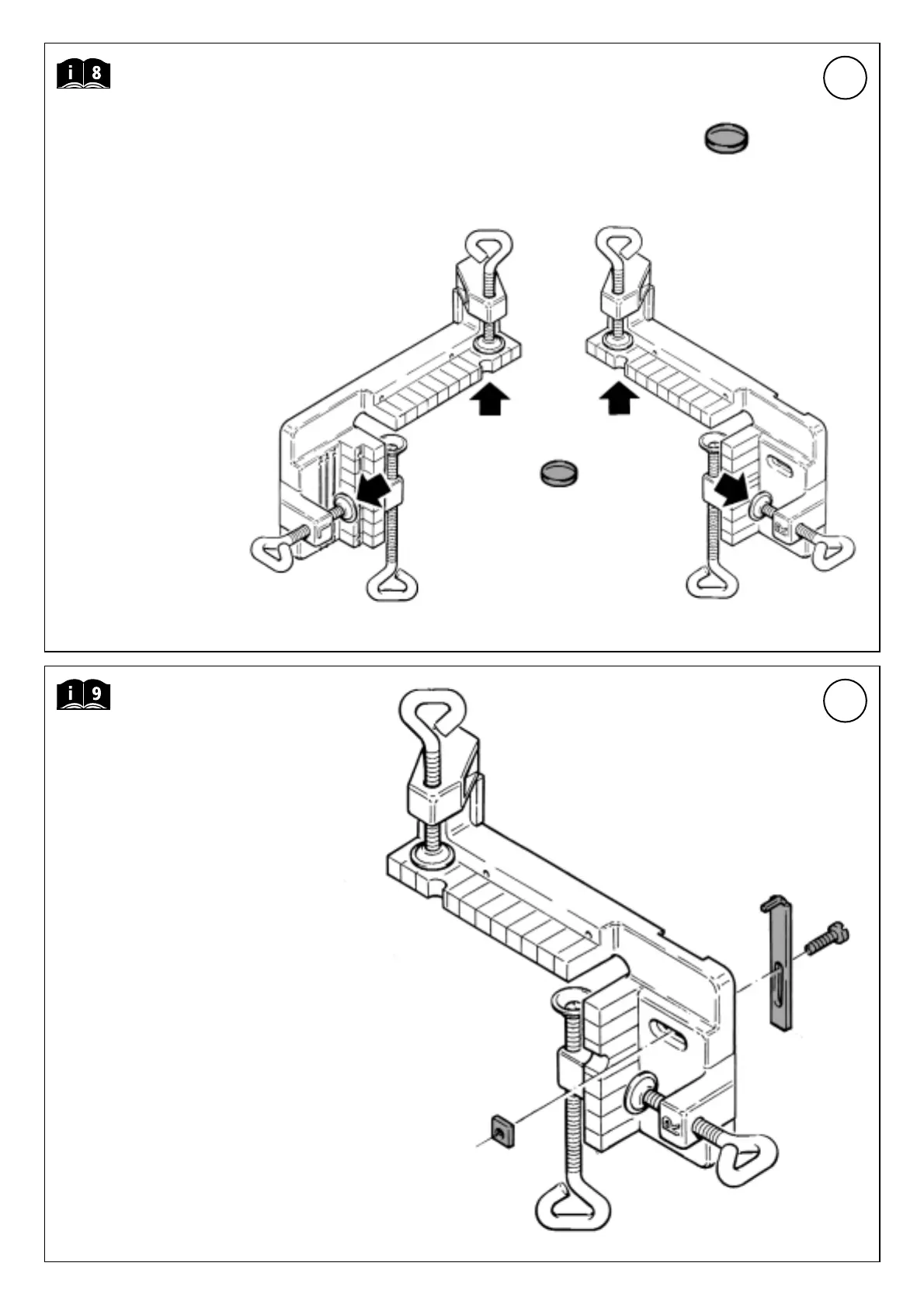 i 8

i 9