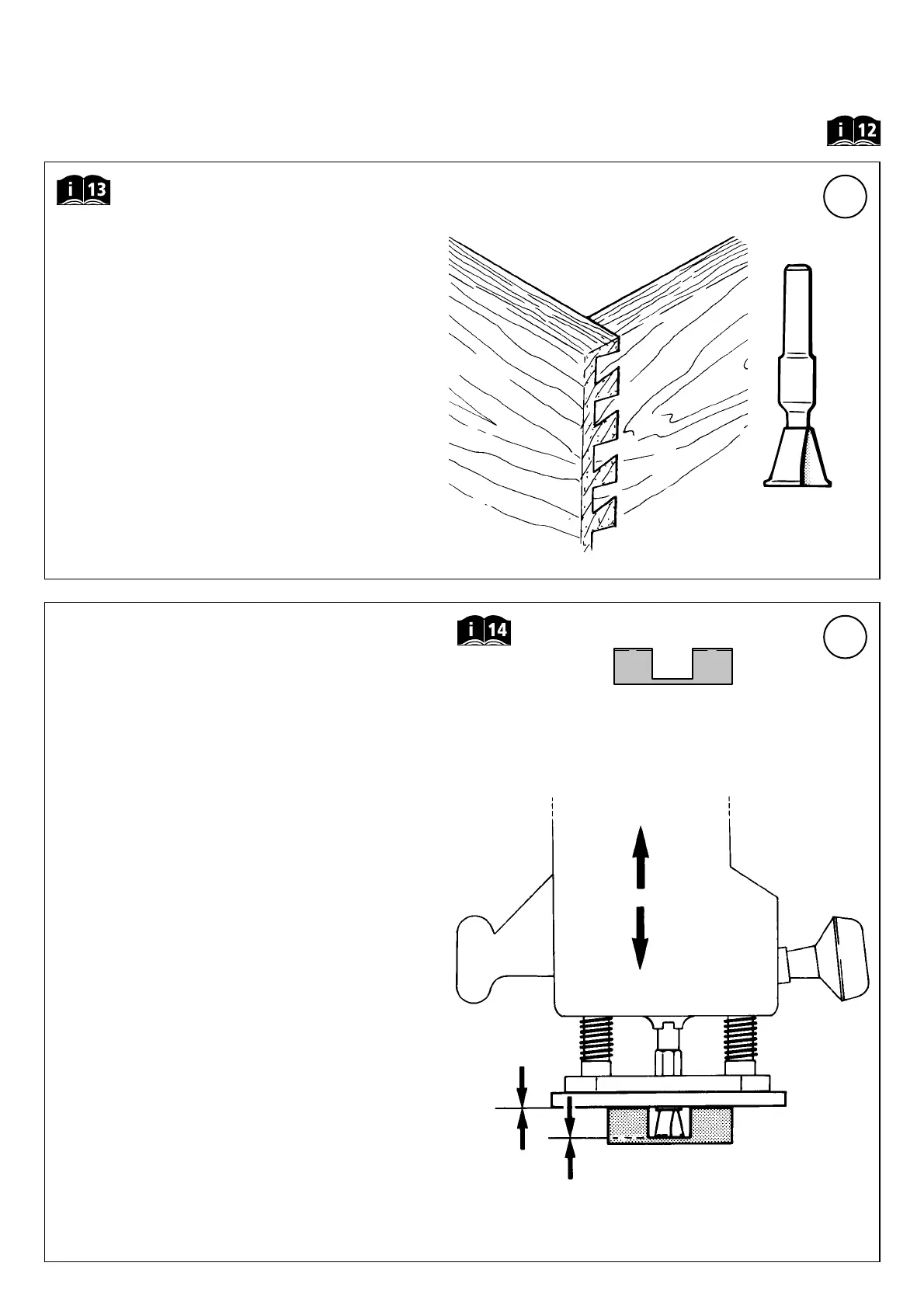 i 12

i 13

i 14