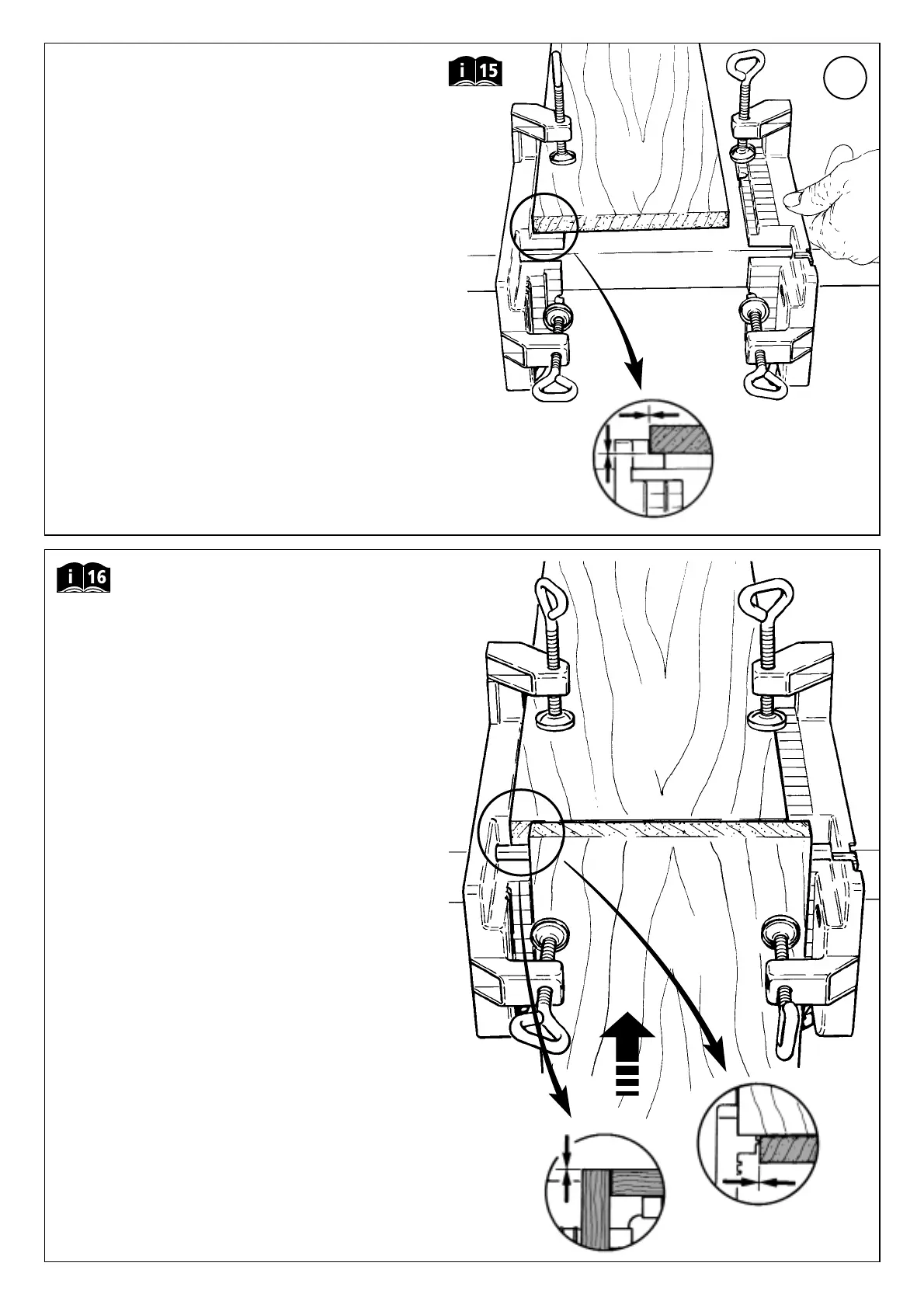 i 15

i 16