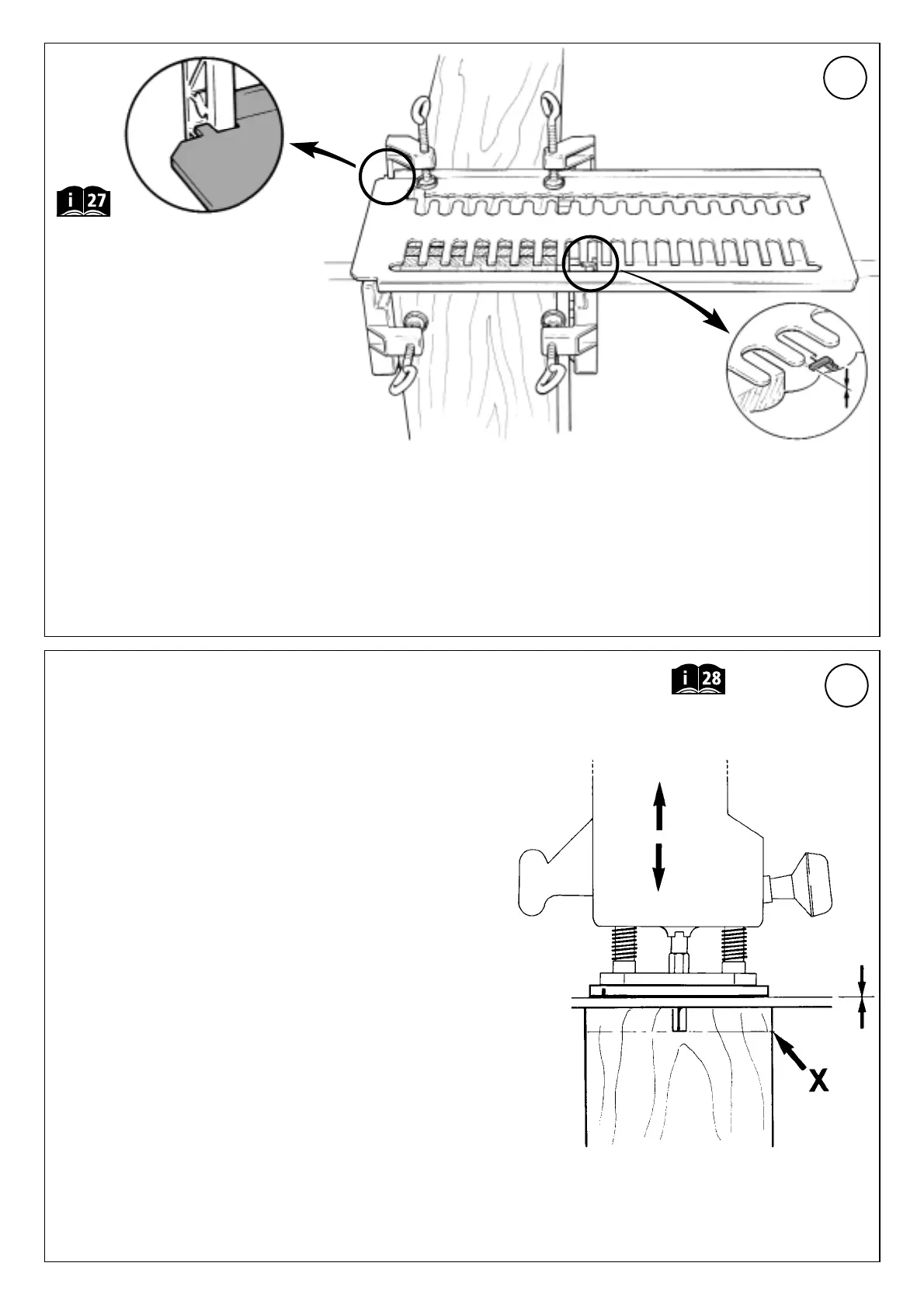 i 27

i 28

X