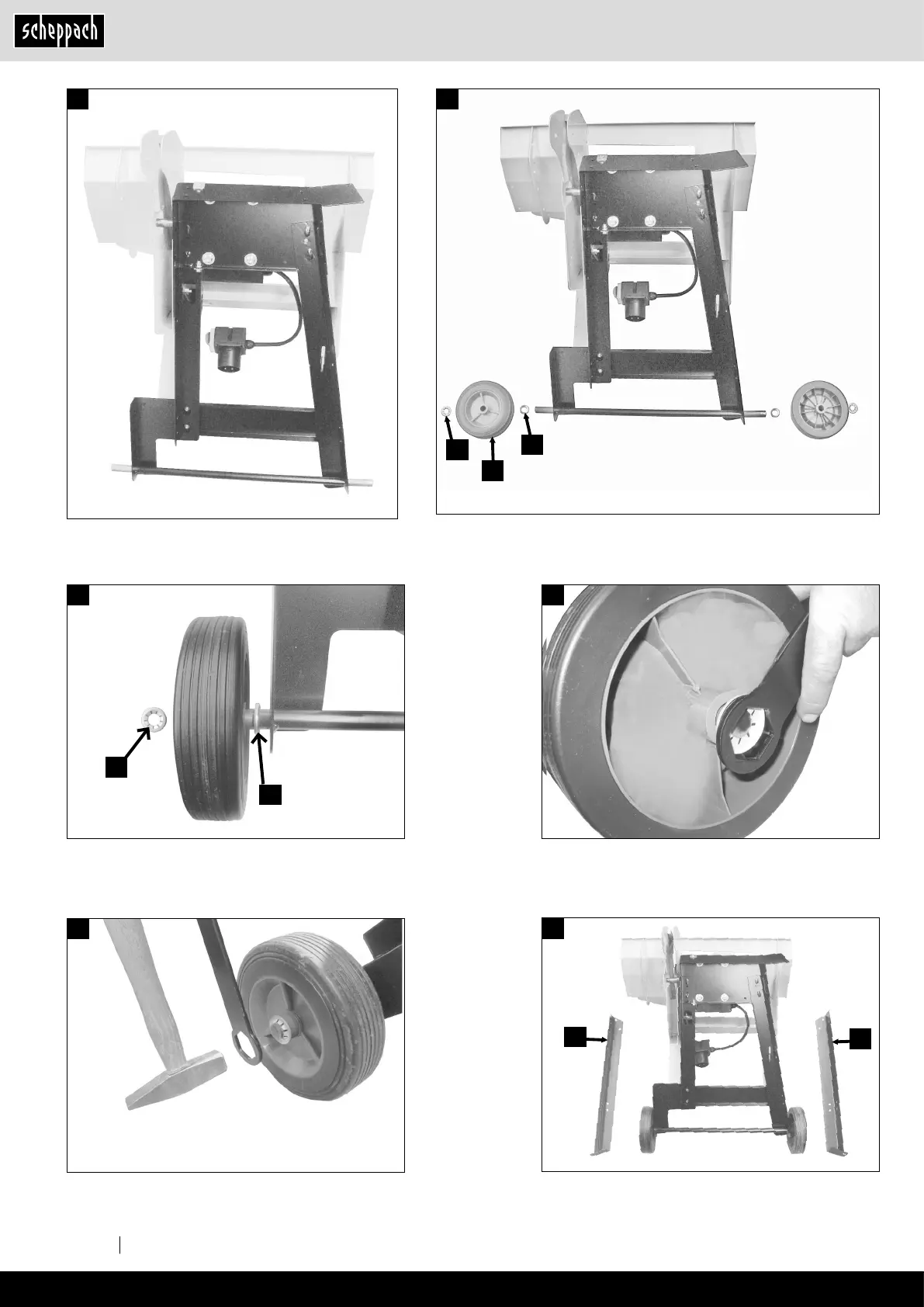 scheppach