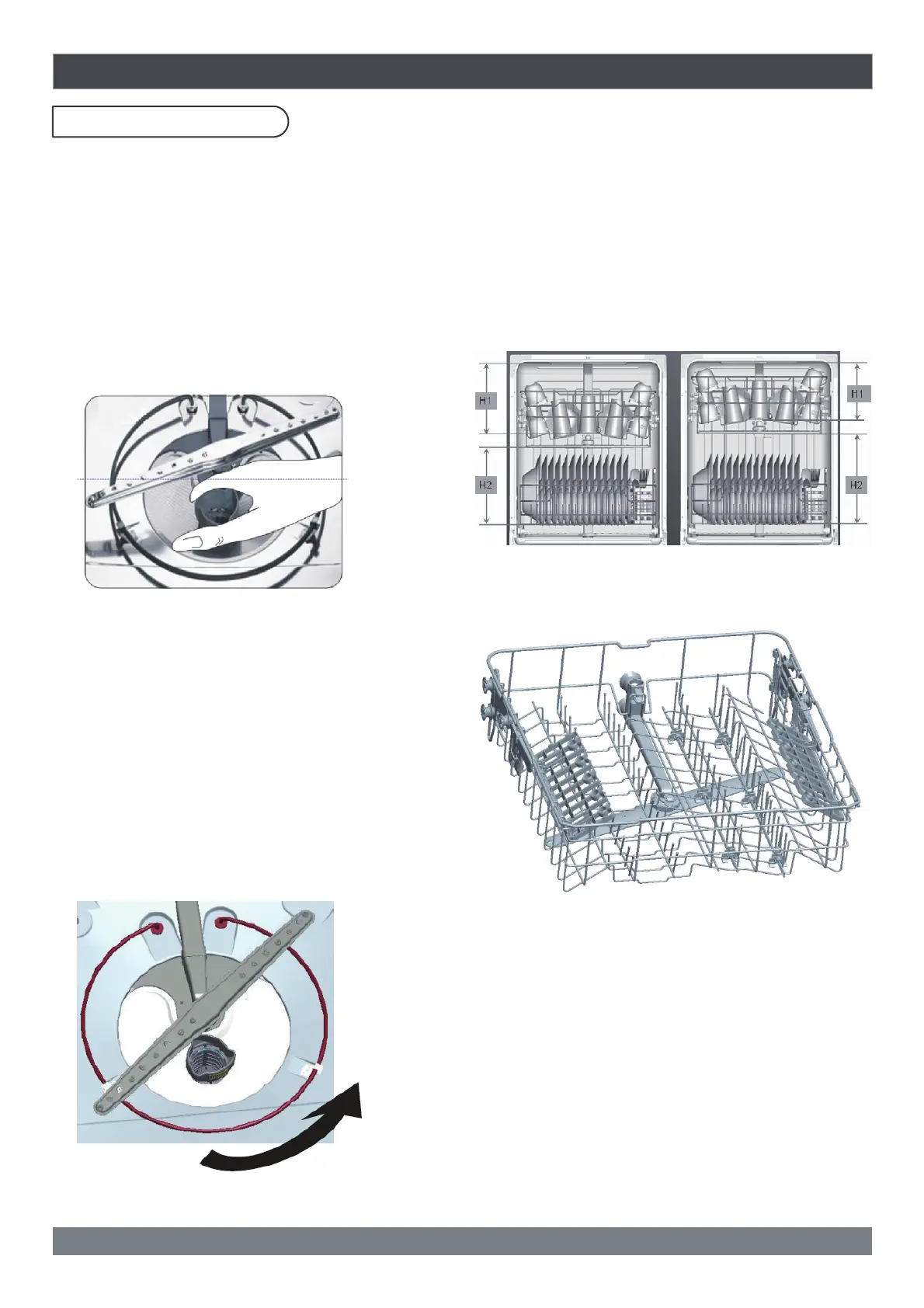 H1

H2

H1

H2