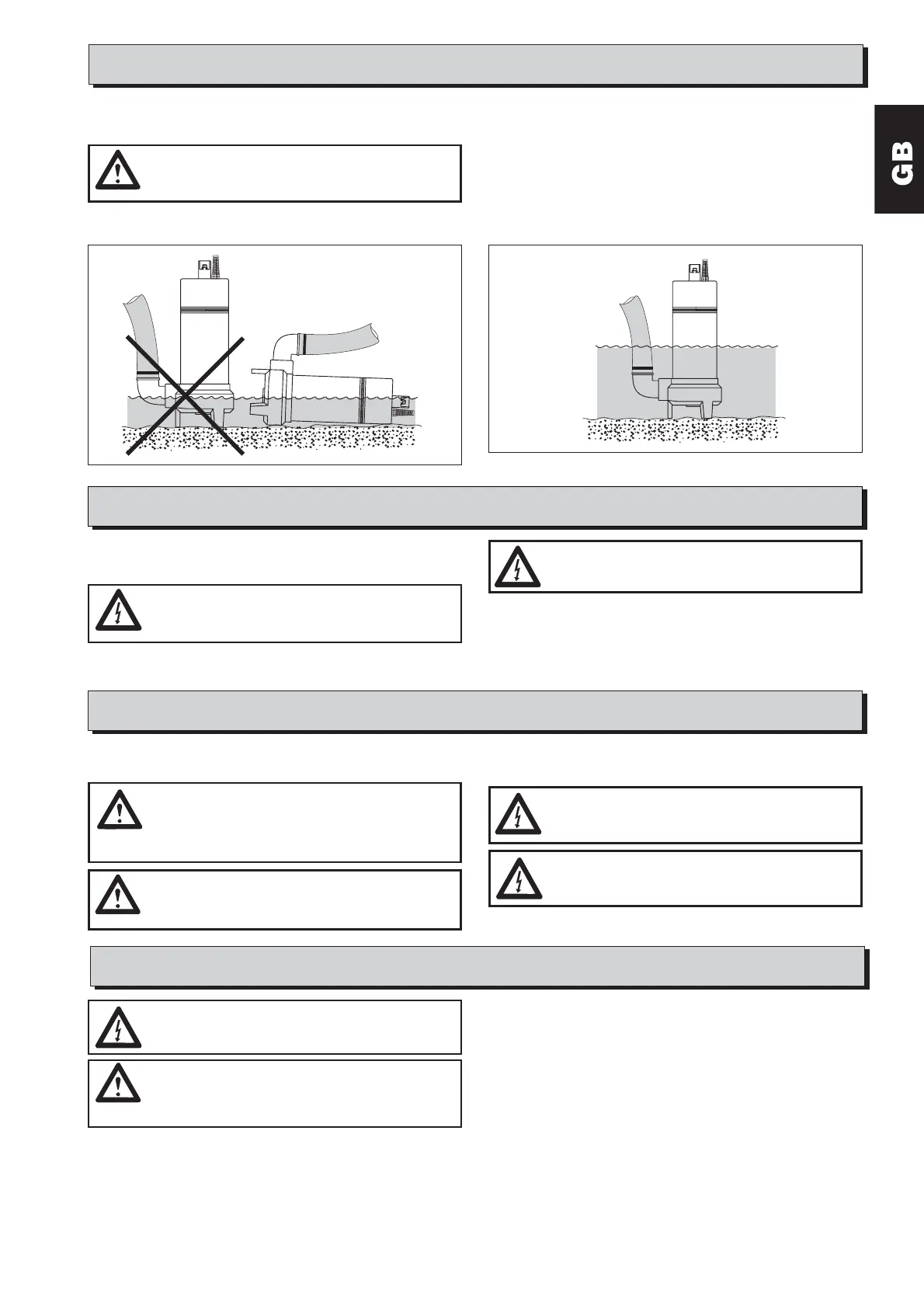 GB