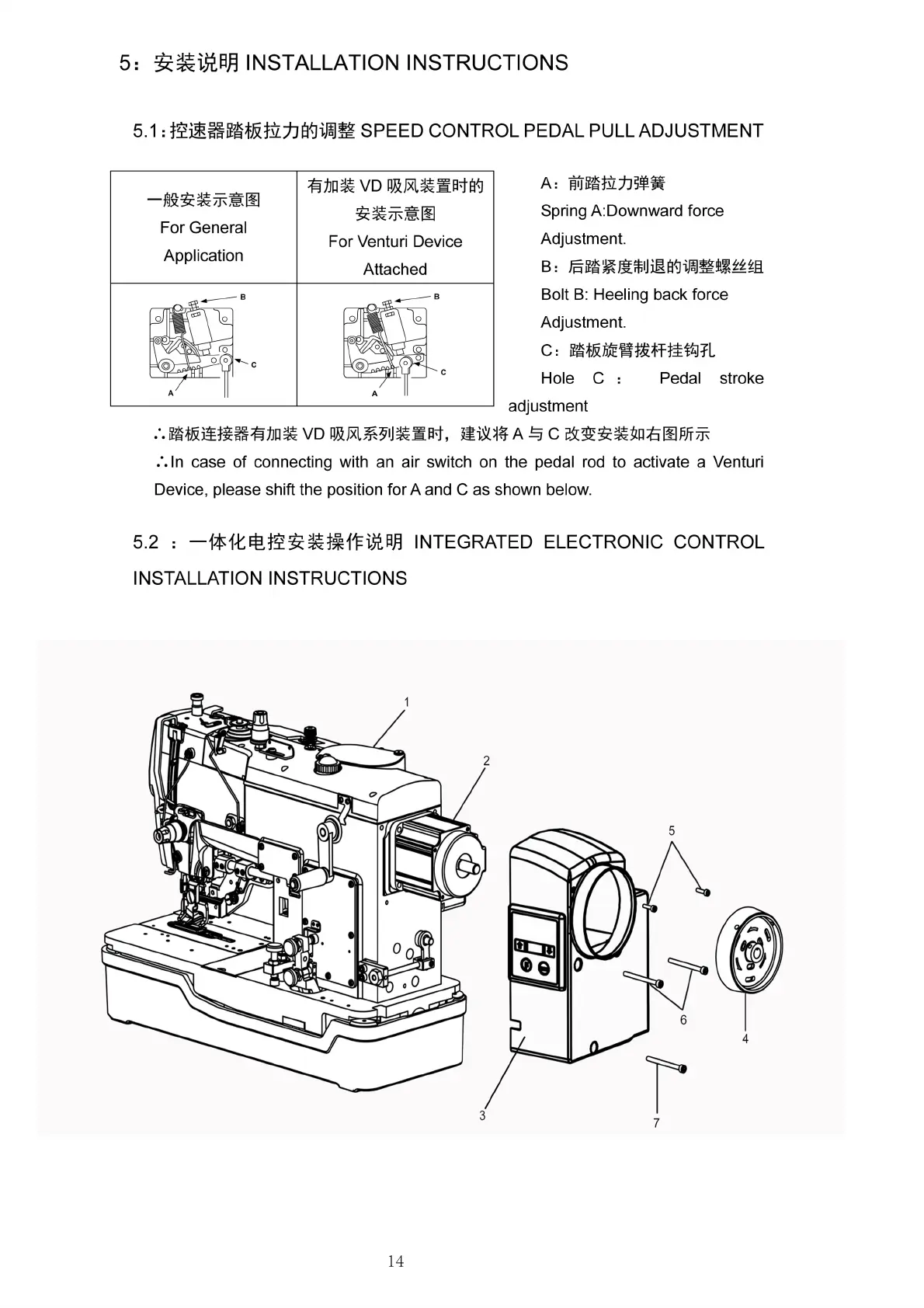 5：安装说明 INSTALLATION INSTRUCTIONS

5.1：控速器踏板拉力的调整 SPEED CONTROL PEDAL PULL ADJUSTMENT

| 一般安装示意图 For General Application | 有加装 VD 吸风装置时的安装示意图 For Venturi Device Attached |
|---|---|
| B C A | B C A |

A：前踏拉力弹簧
Spring A:Downward force Adjustment.
B：后踏紧度制退的调整螺丝组
Bolt B: Heeling back force Adjustment.
C：踏板旋臂拨杆挂钩孔
Hole C： Pedal stroke adjustment

∴踏板连接器有加装 VD 吸风系列装置时，建议将 A 与 C 改变安装如右图所示
∴In case of connecting with an air switch on the pedal rod to activate a Venturi Device, please shift the position for A and C as shown below.

5.2 ：一体化电控安装操作说明 INTEGRATED ELECTRONIC CONTROL INSTALLATION INSTRUCTIONS

1
2
5
6
4
3
7

14