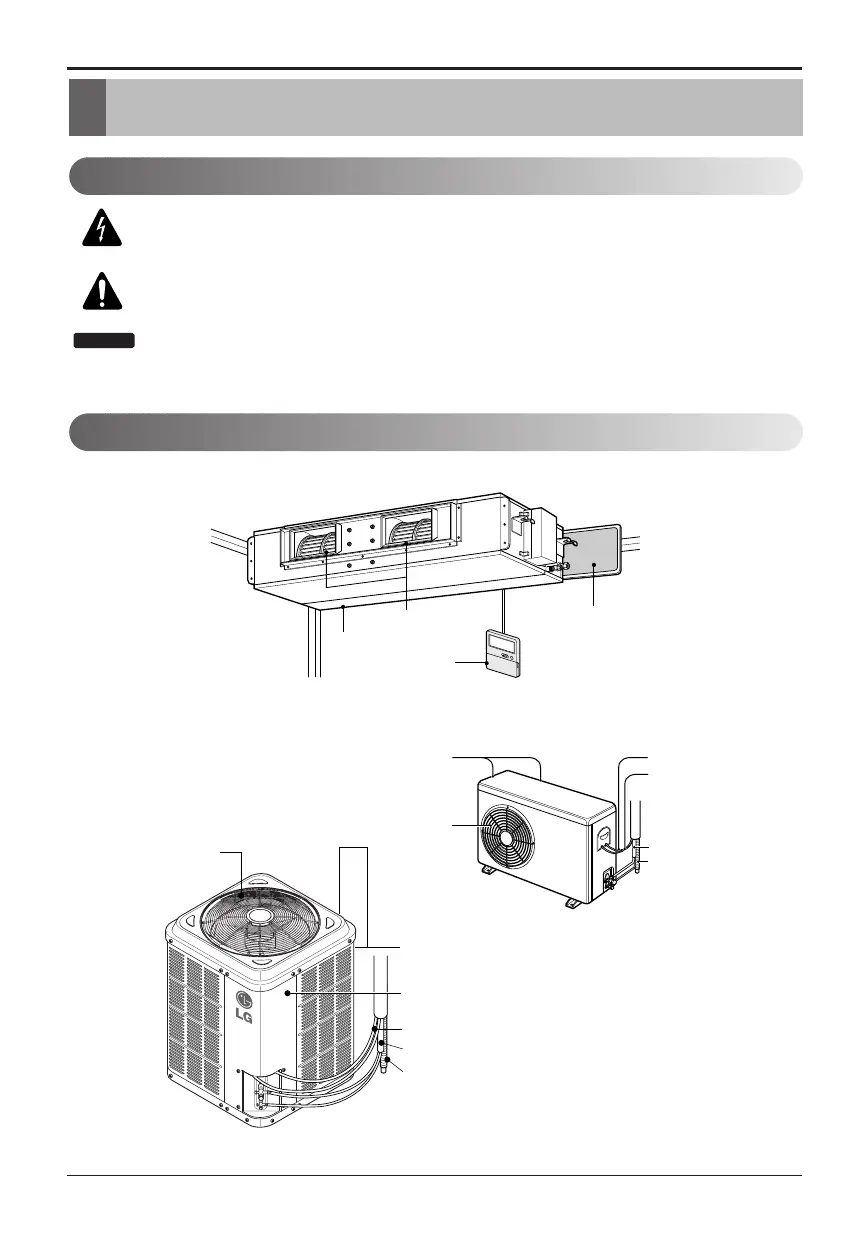 LG