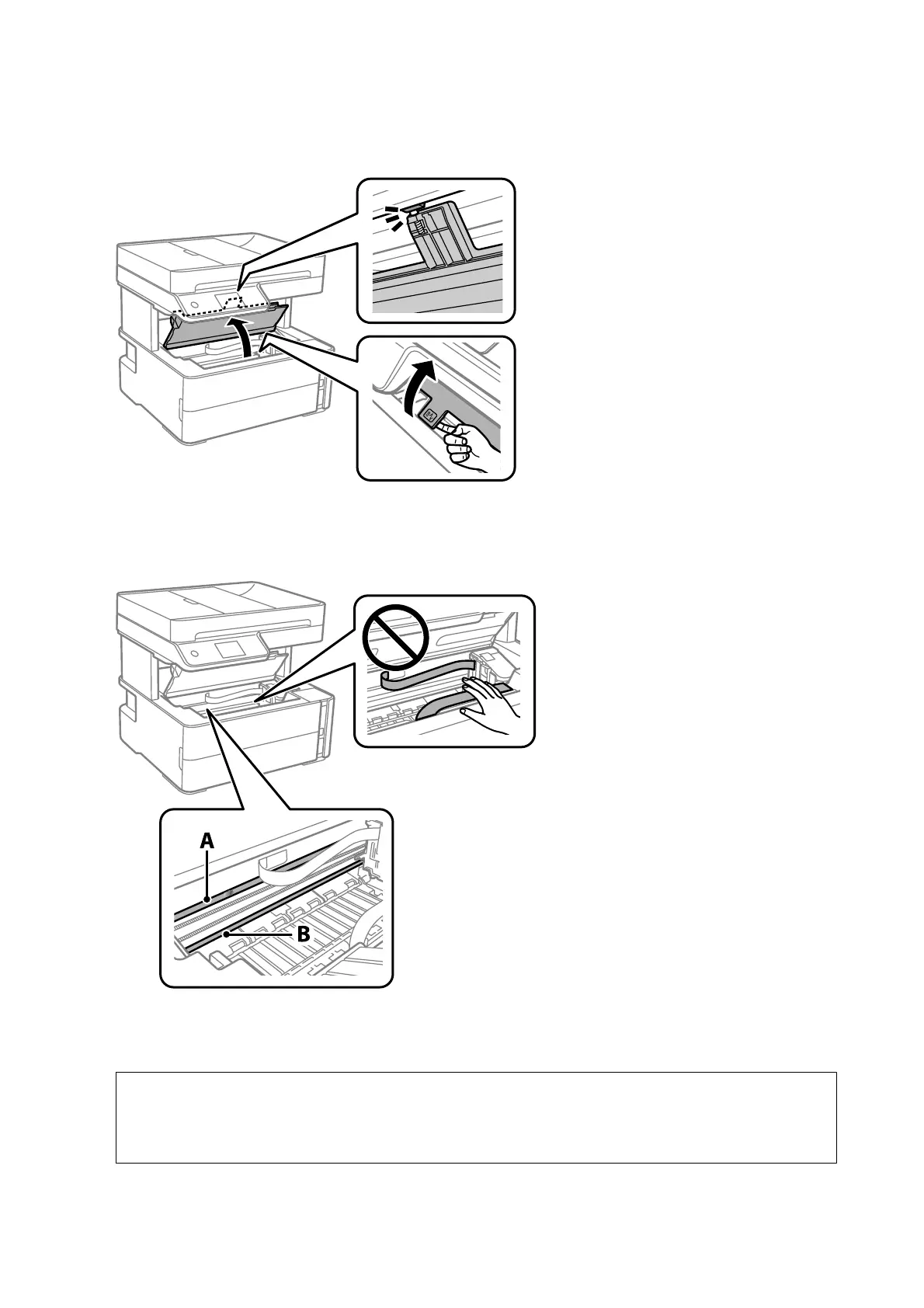 A

B