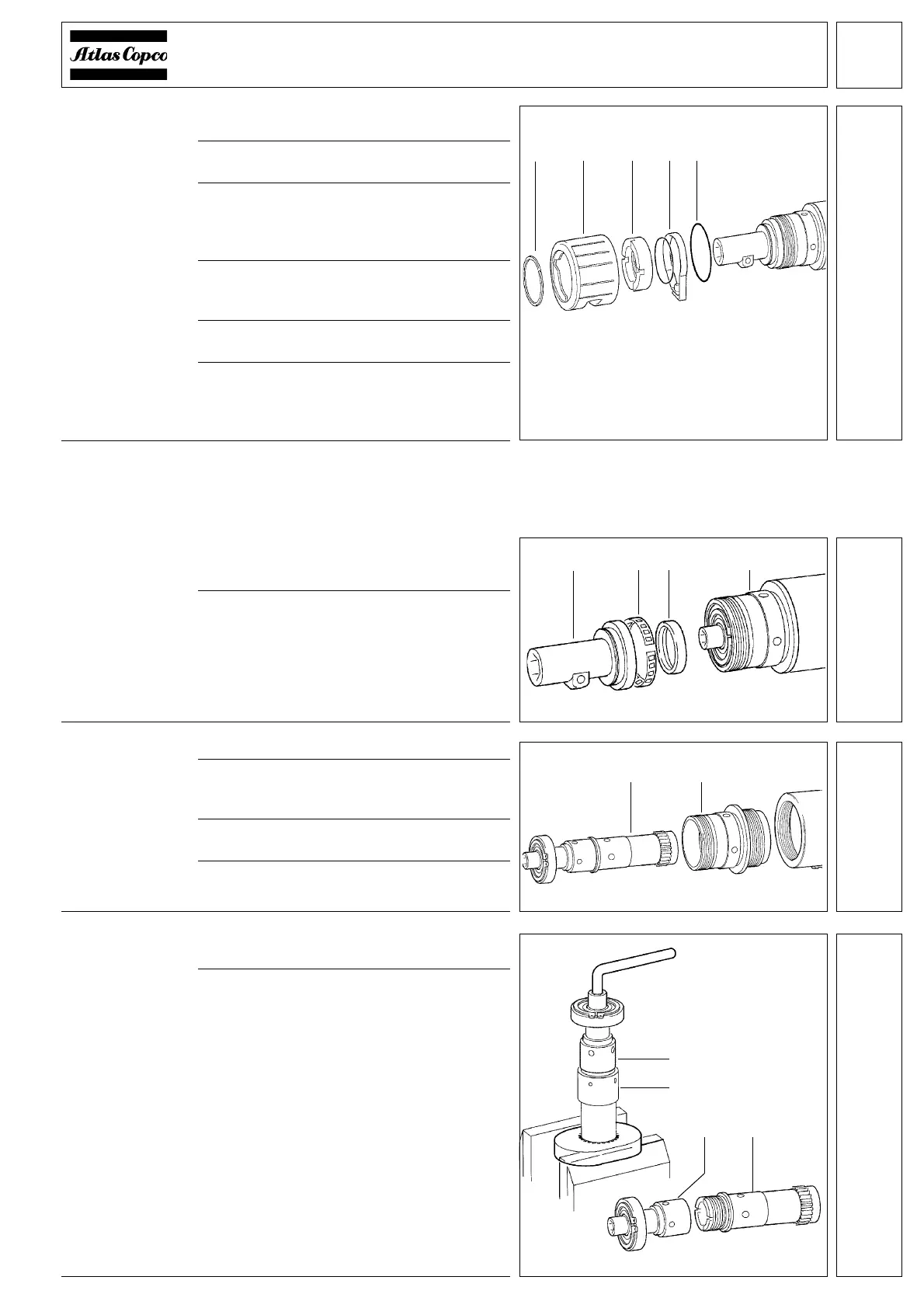 Atlas Copco