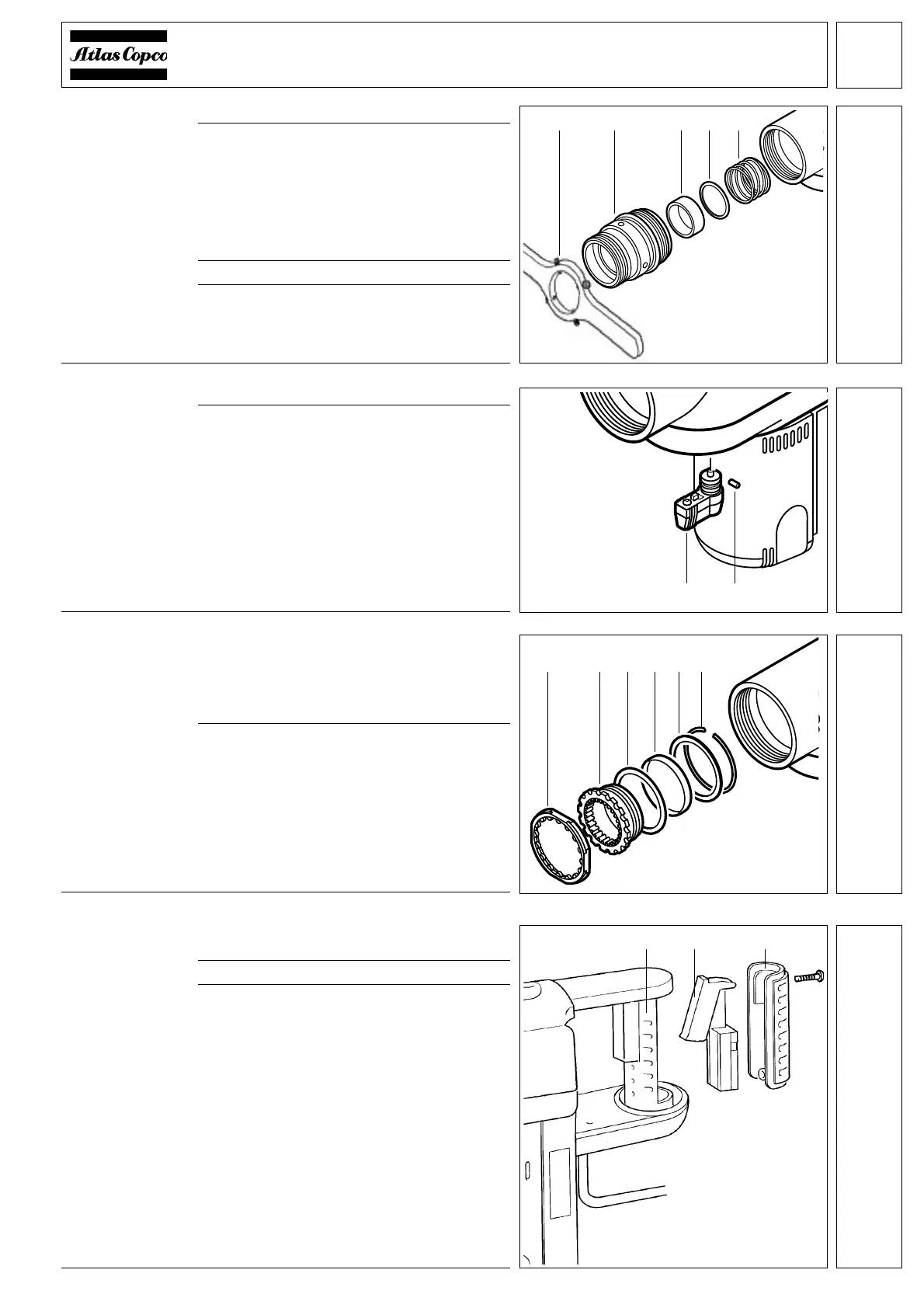 Atlas Copco