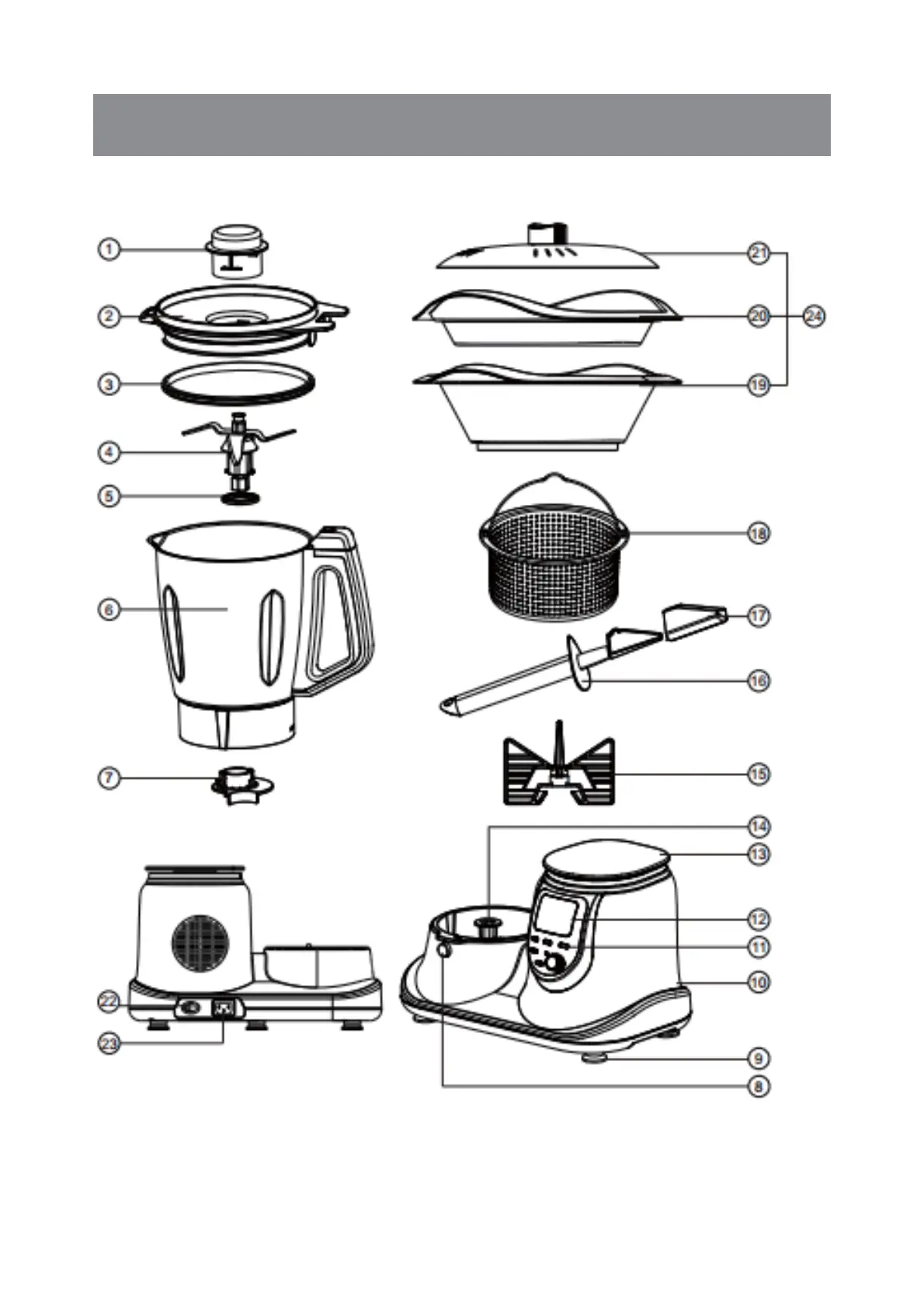 1
2
3
4
5
6
7
21
20
24
19
18
17
16
15
14
13
12
11
10
9
8
22
23