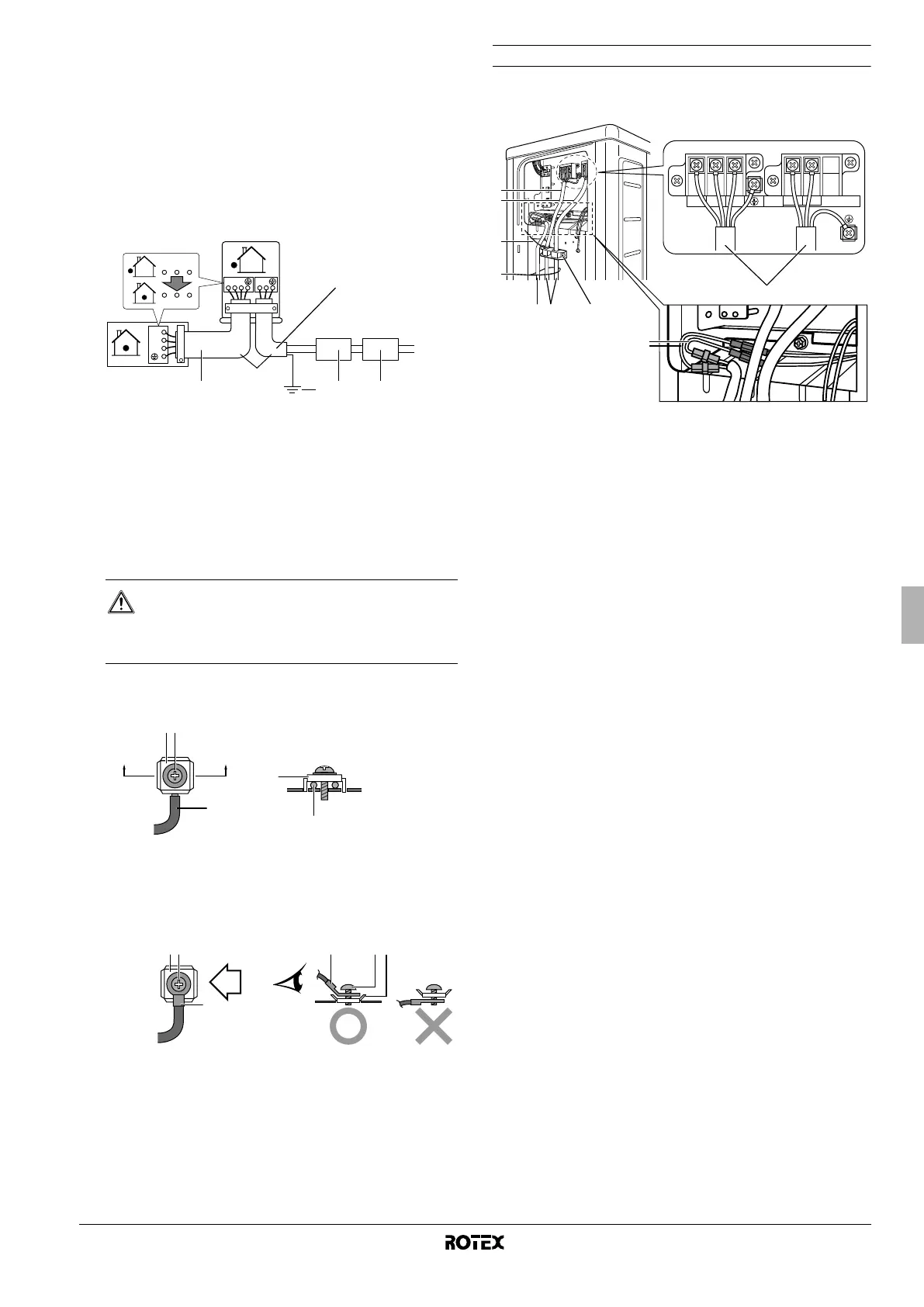 ROTEX