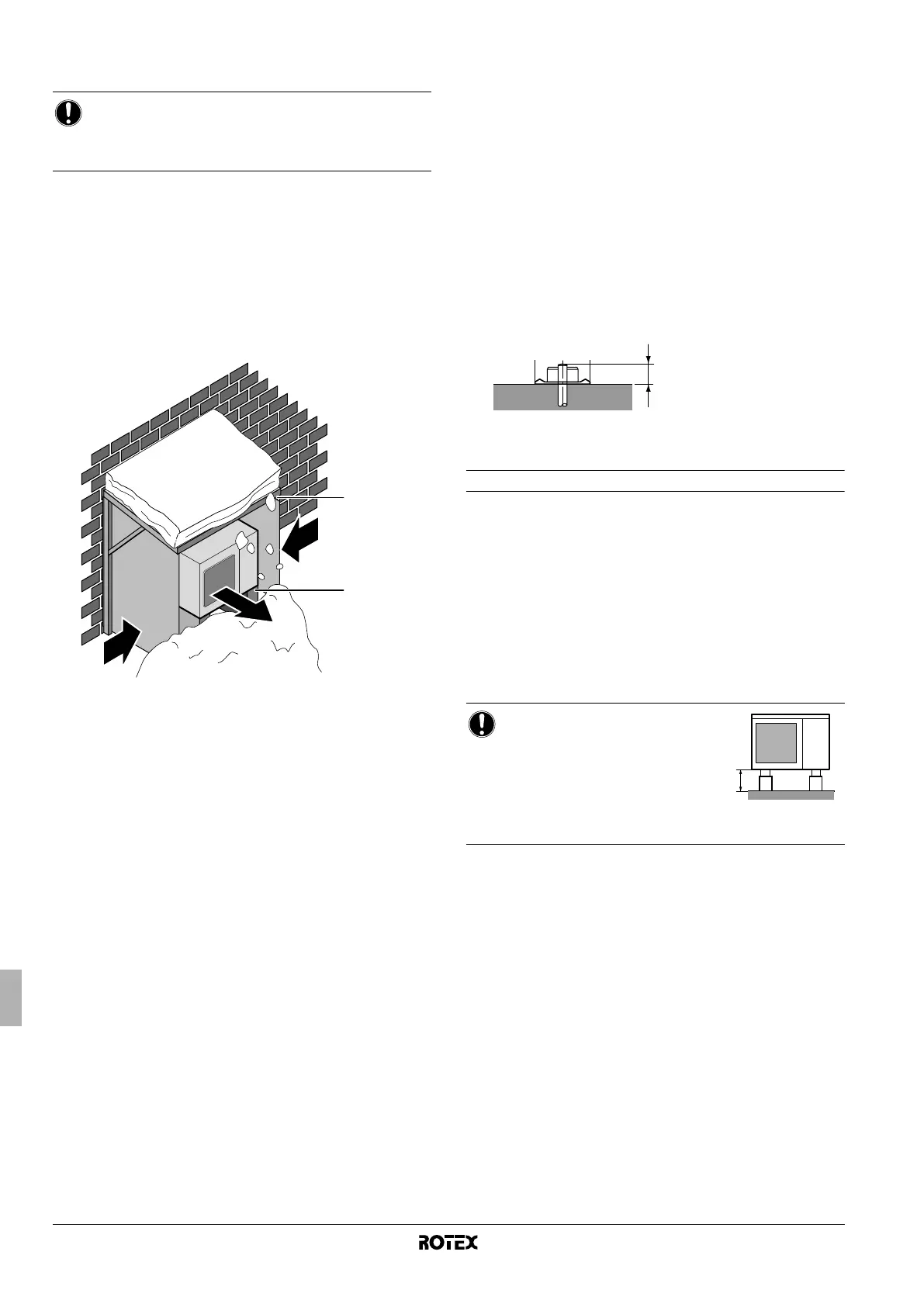 ROTEX