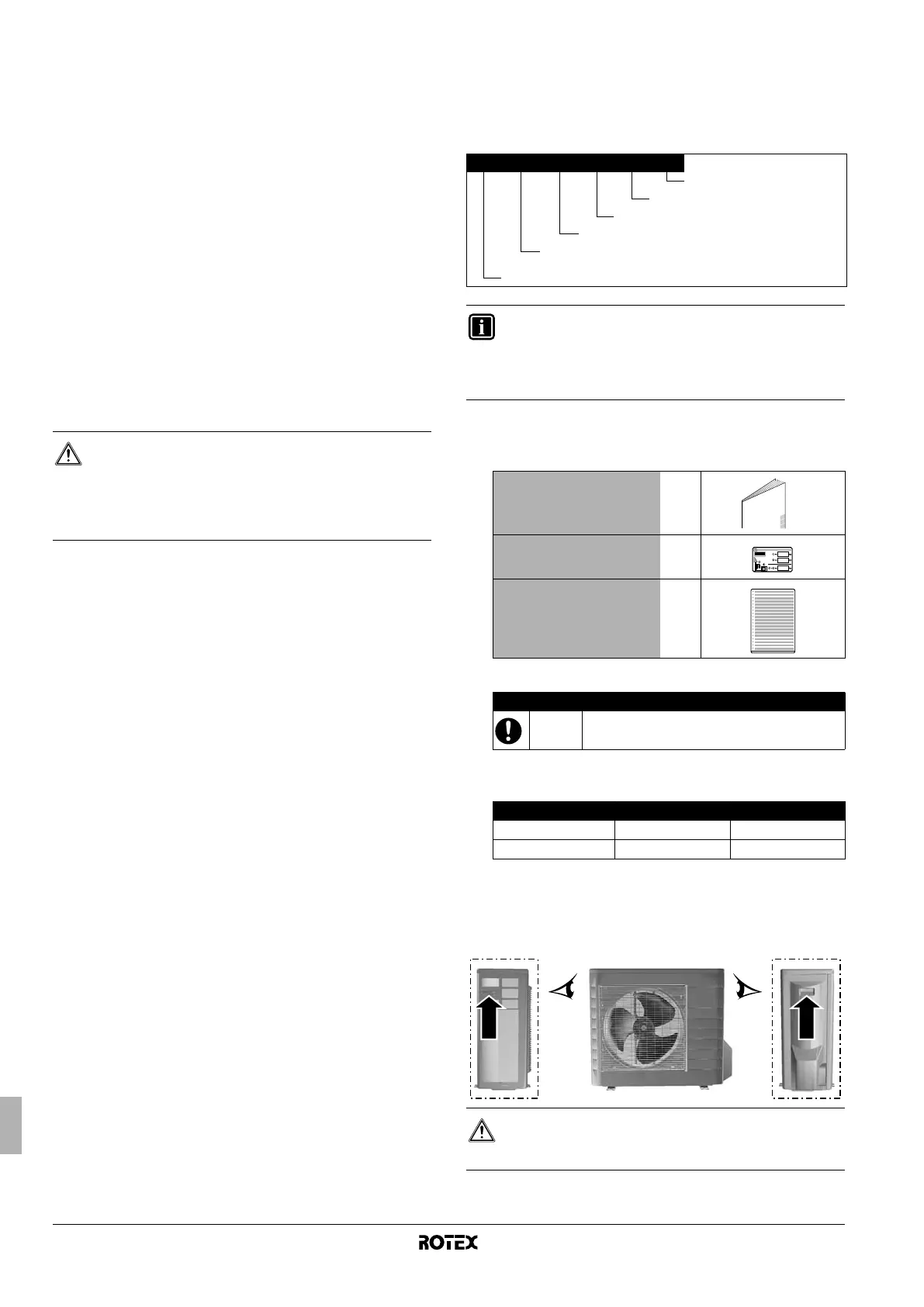 ROTEX