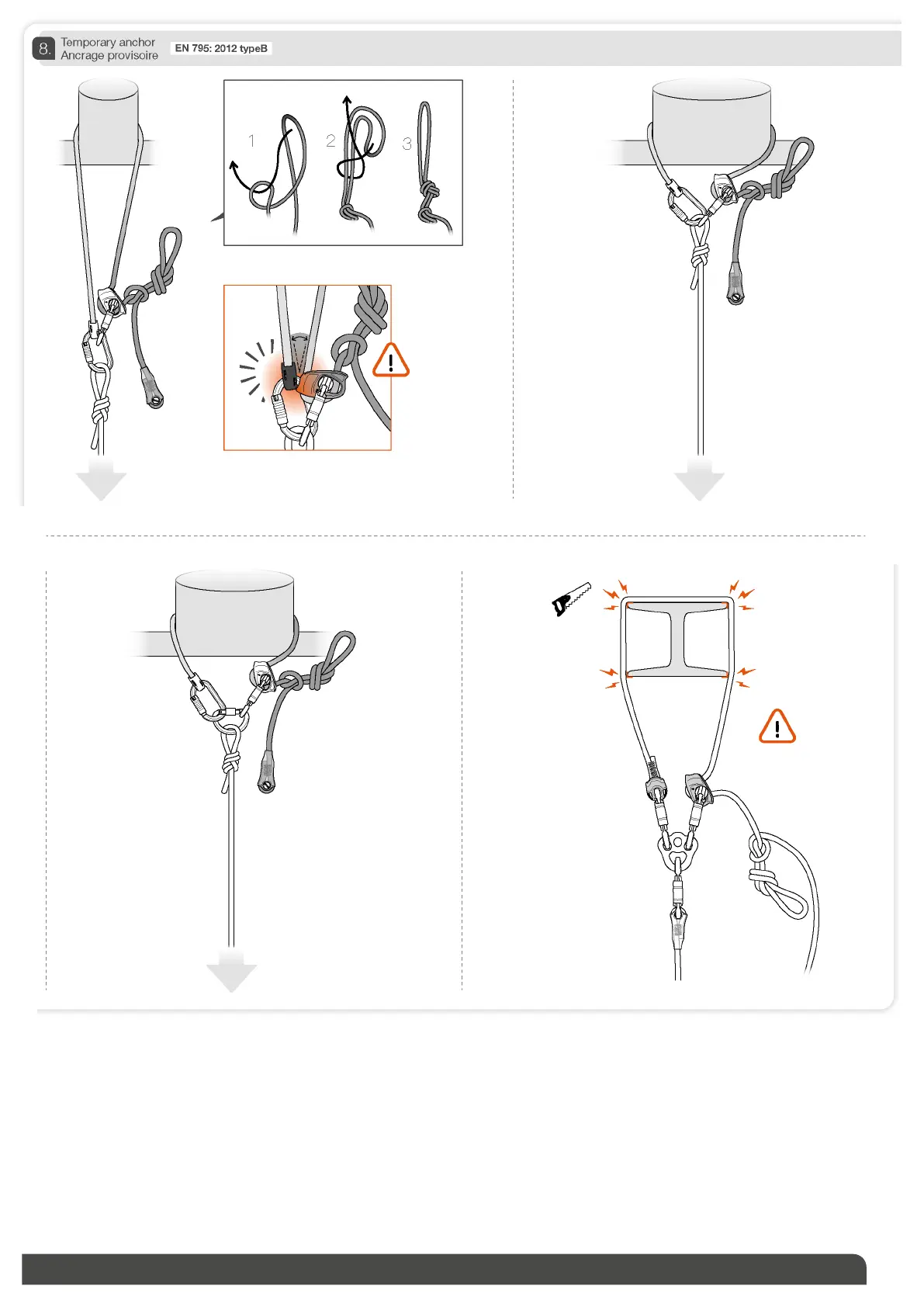 8. Temporary anchor
Ancrage provisoire

EN 795: 2012 typeB

1
2
3