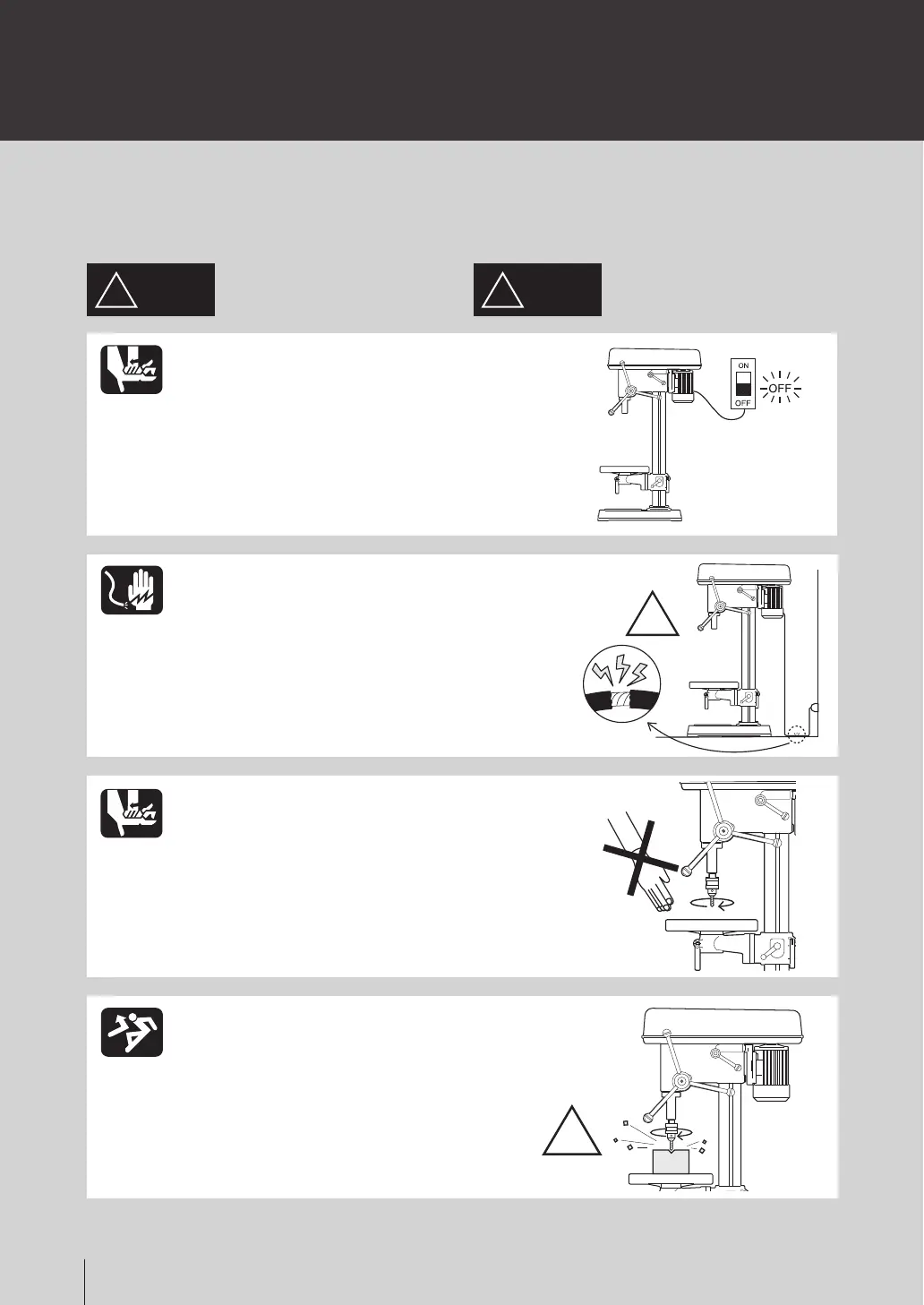 ON

OFF

OFF