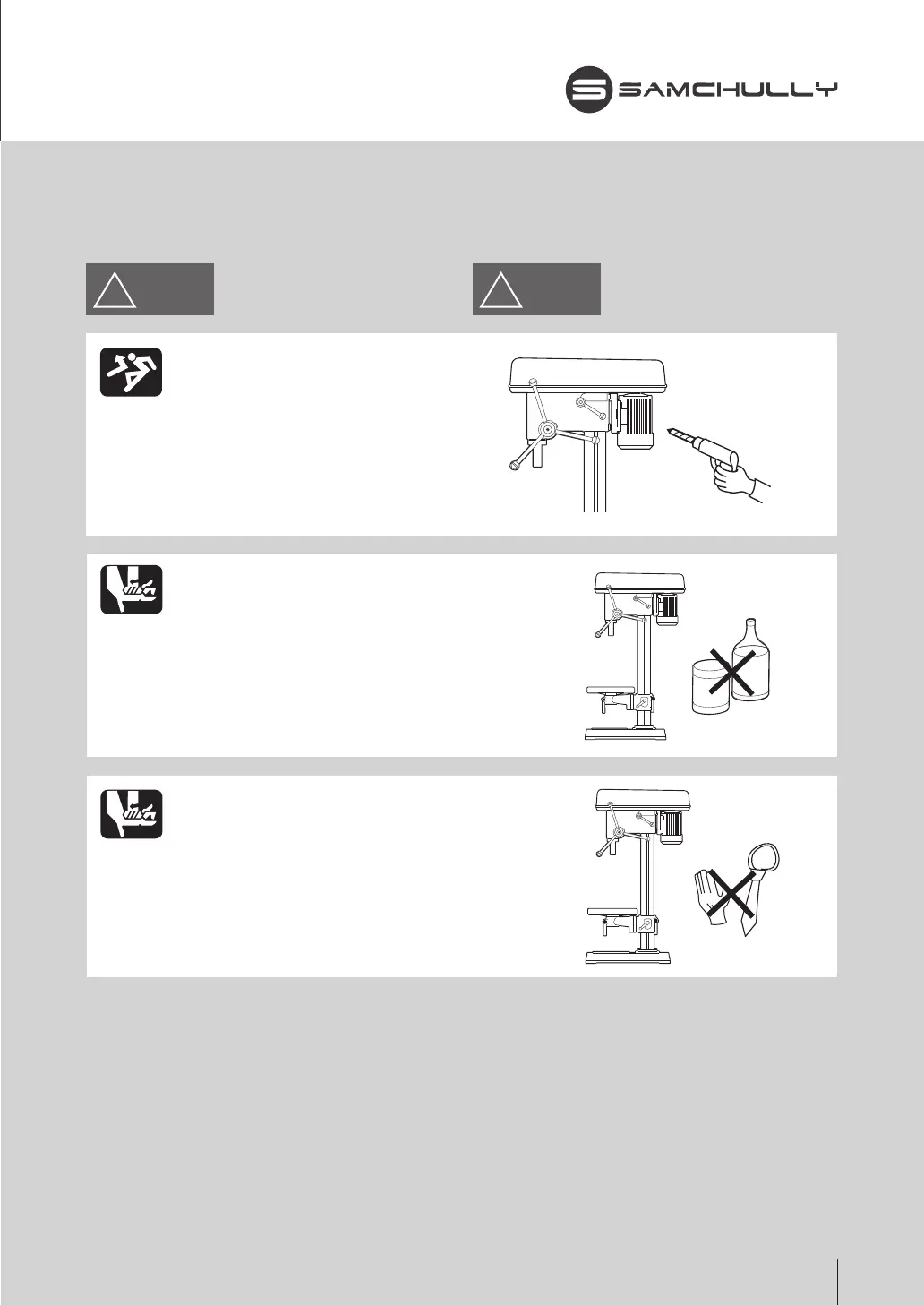 SAMCHULLY