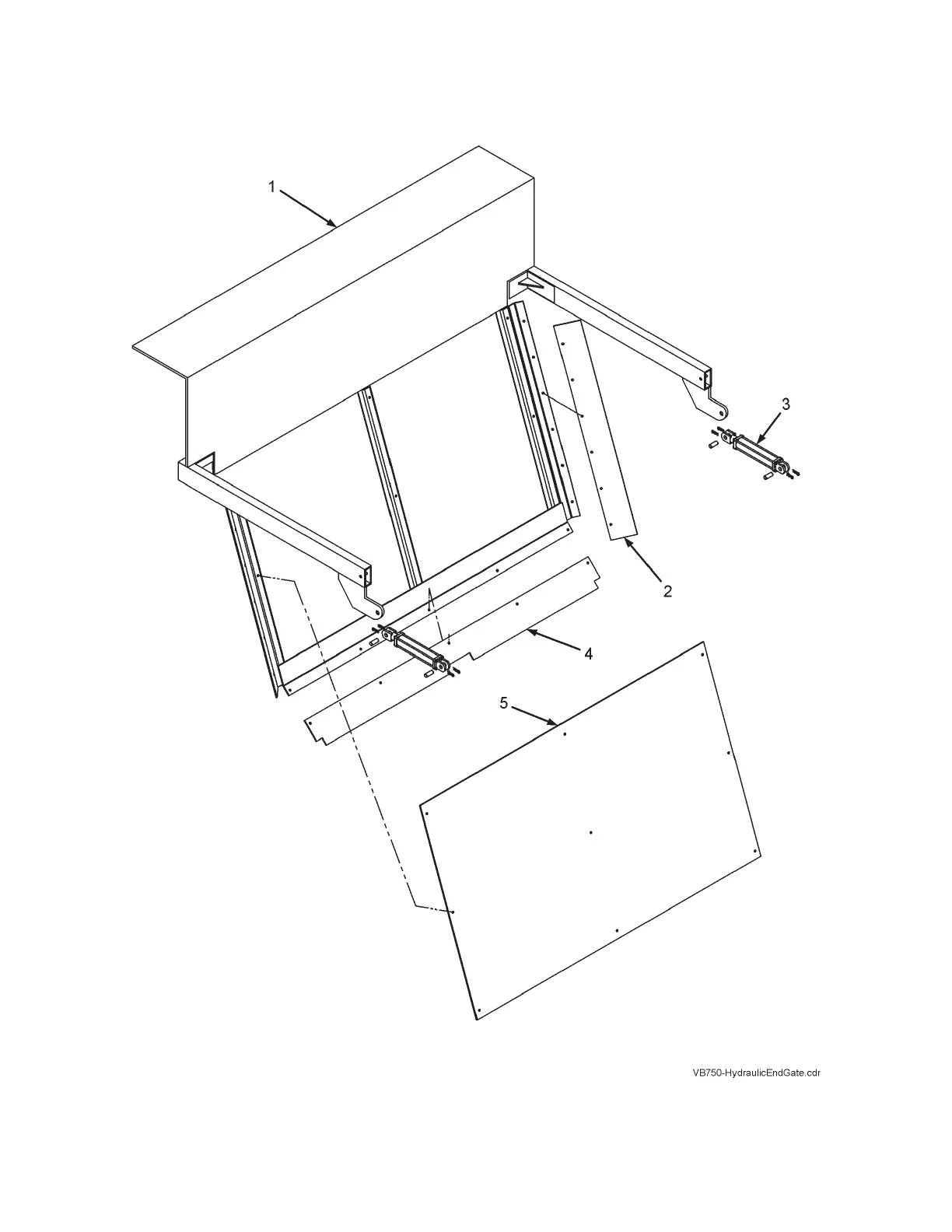 1

3

2

4

5

VB750-HydraulicEndGate.cdr