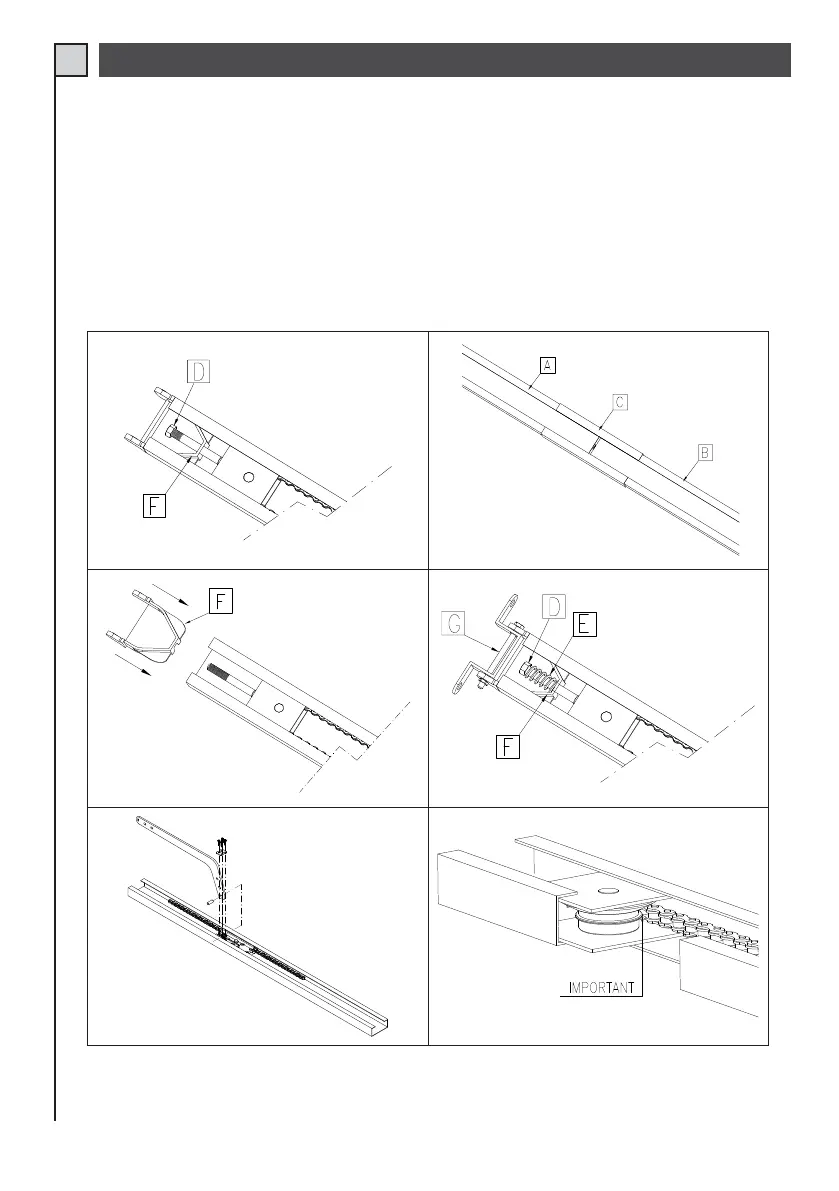 D

F

A

C

B

F

G

D

E

F

IMPORTANT