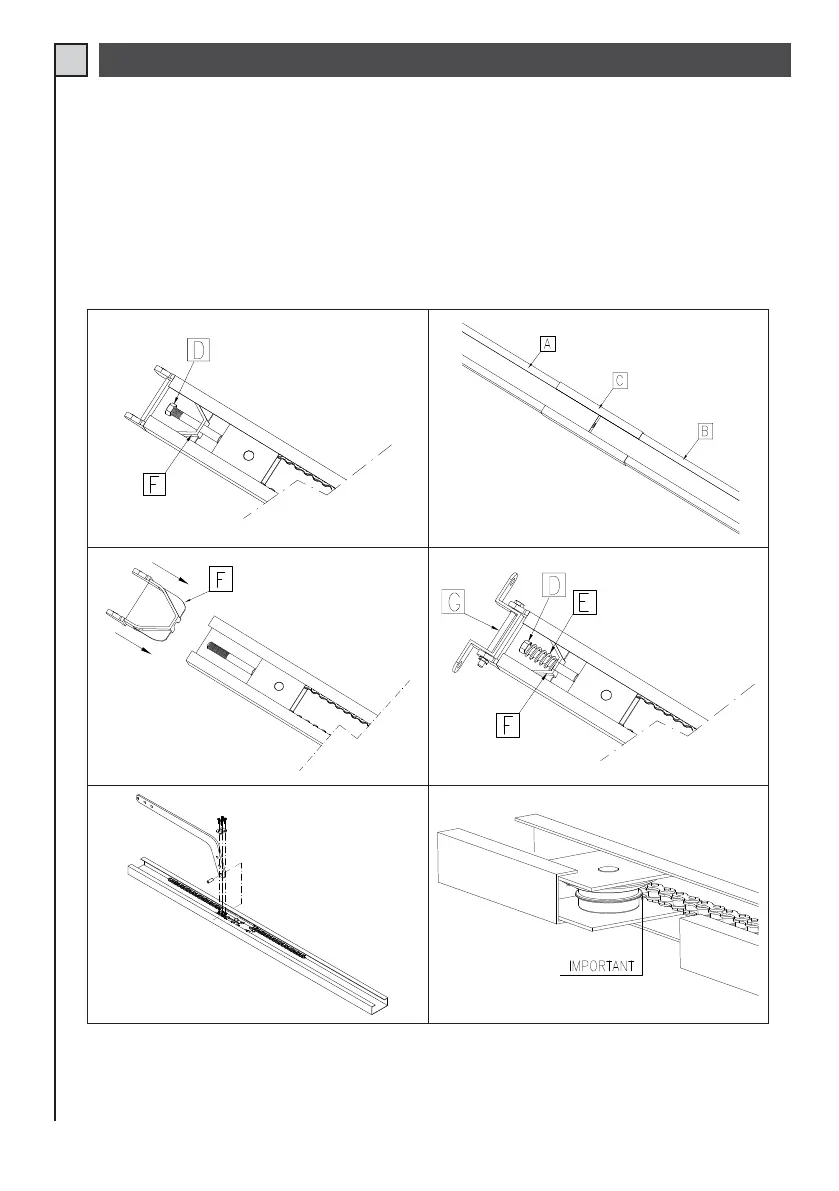 D

F

A

C

B

F

G

D

E

F

IMPORTANT