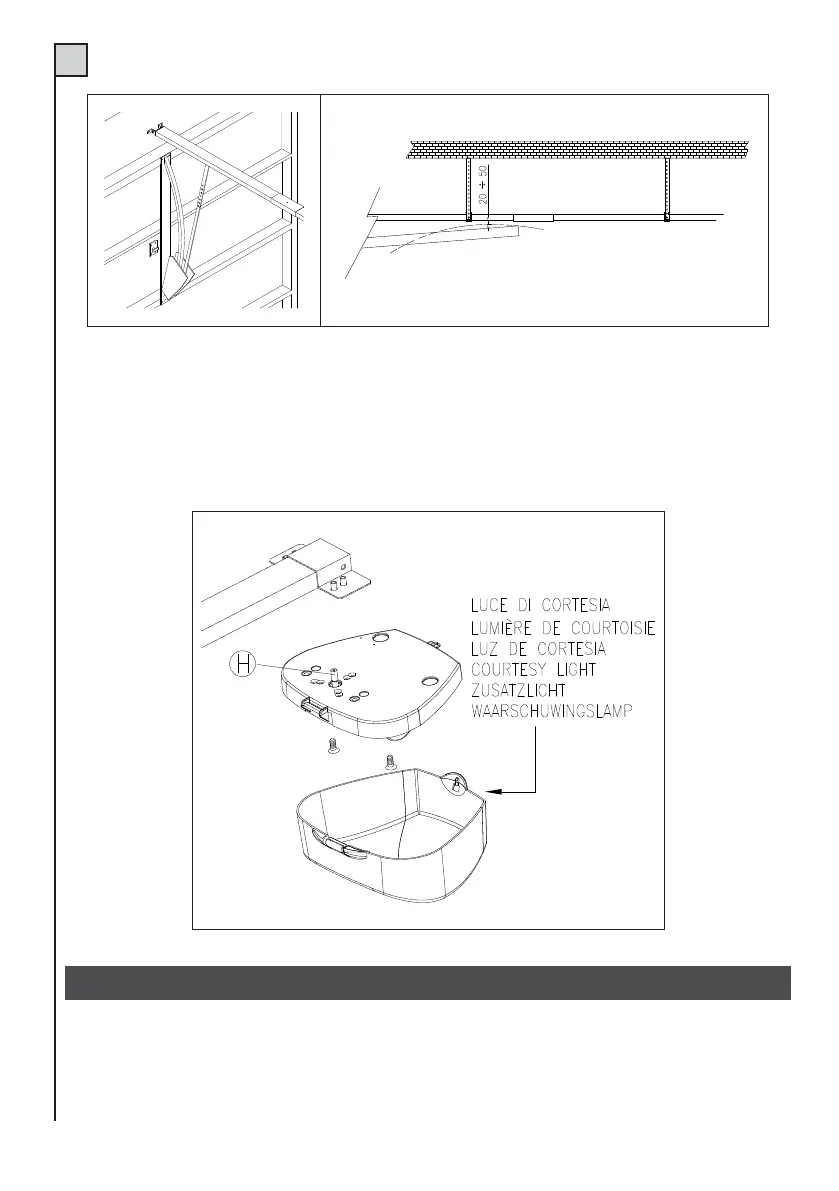 20 ÷ 50

H

LUCE DI CORTESIA
LUMIÈRE DE COURTOISIE
LUZ DE CORTESIA
COURTESY LIGHT
ZUSATZLICHT
WAARSCHUWINGSLAMP