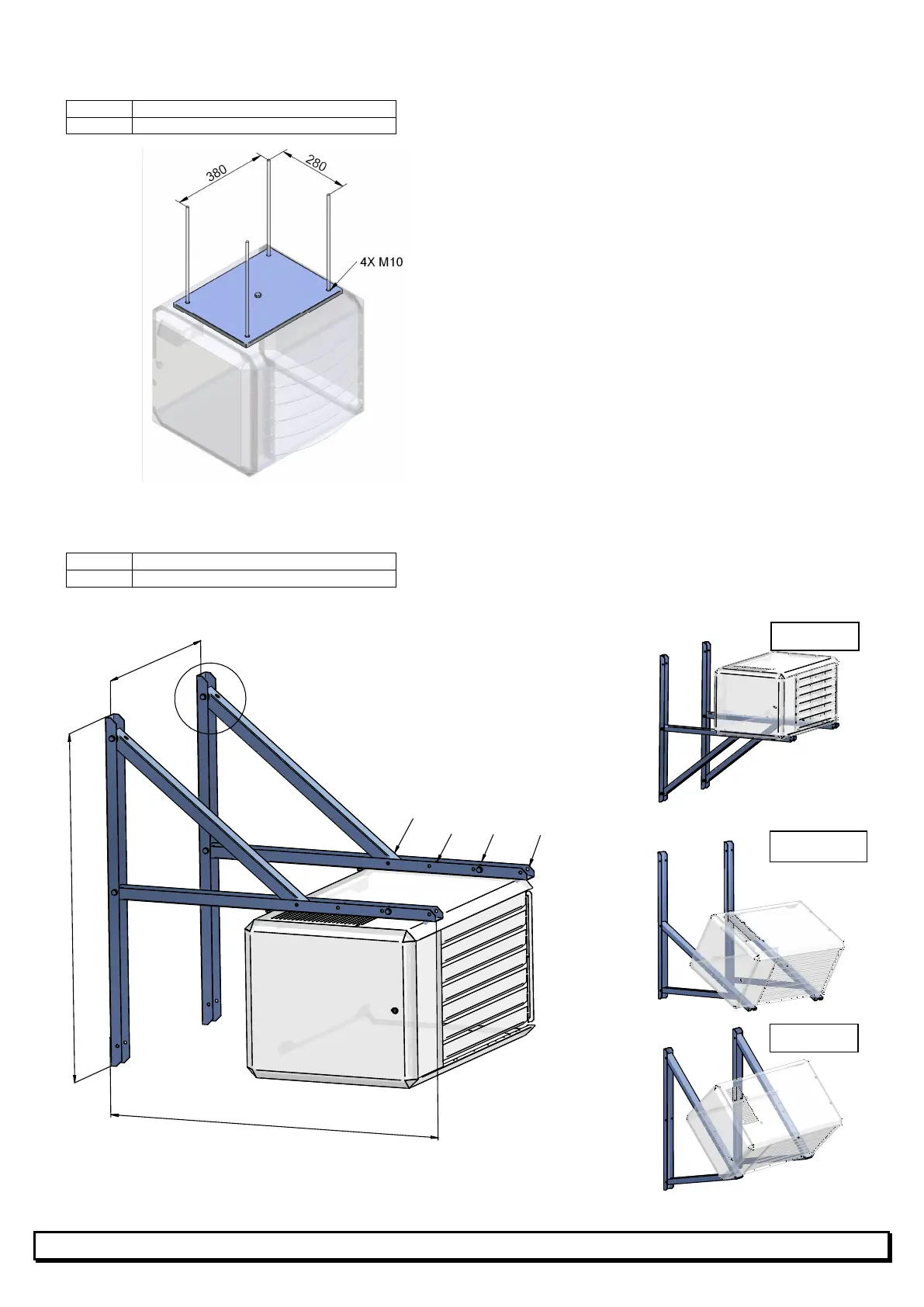 380

280

4X M10