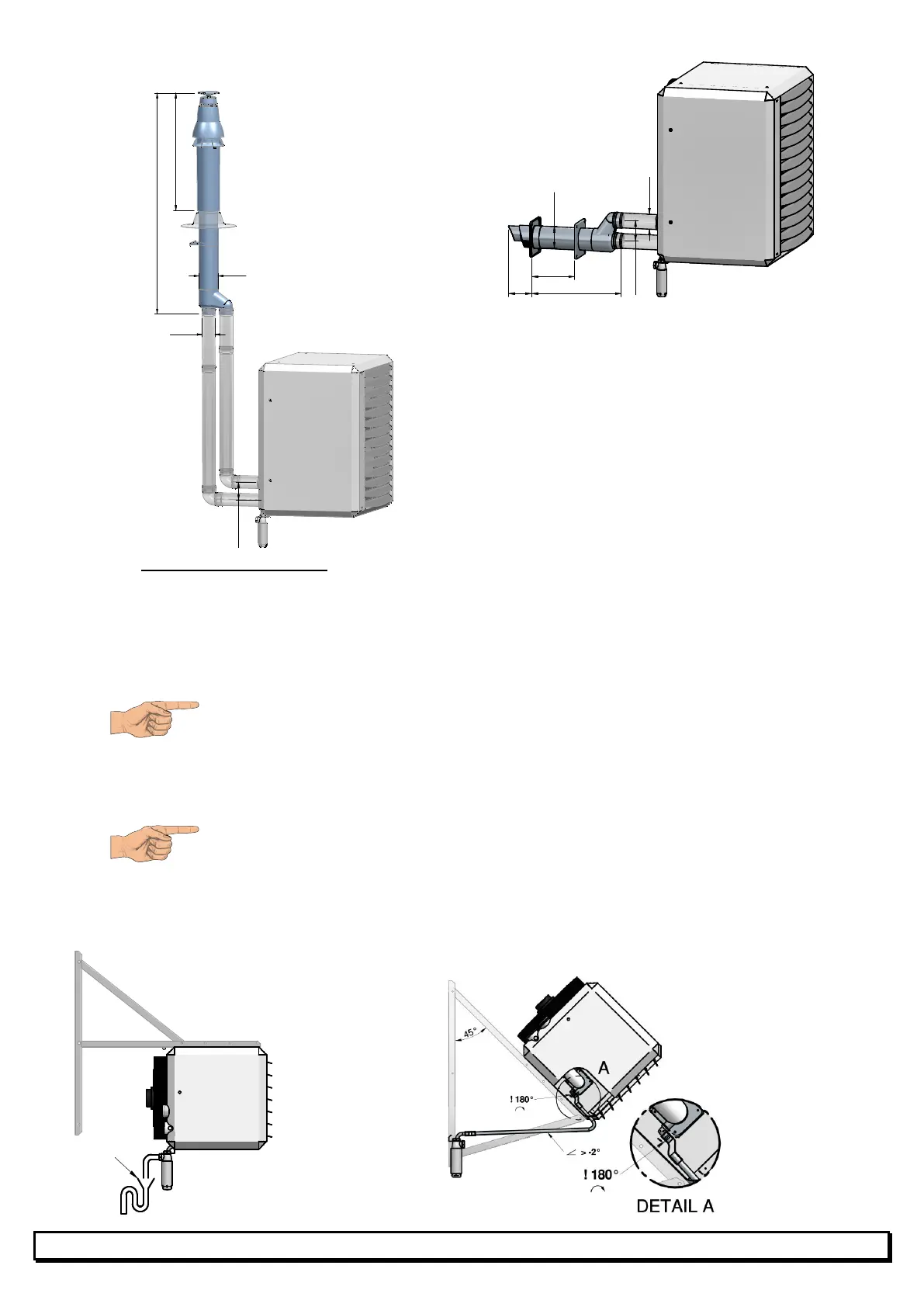 45°

A

! 180°

> -2°

! 180°

DETAIL A