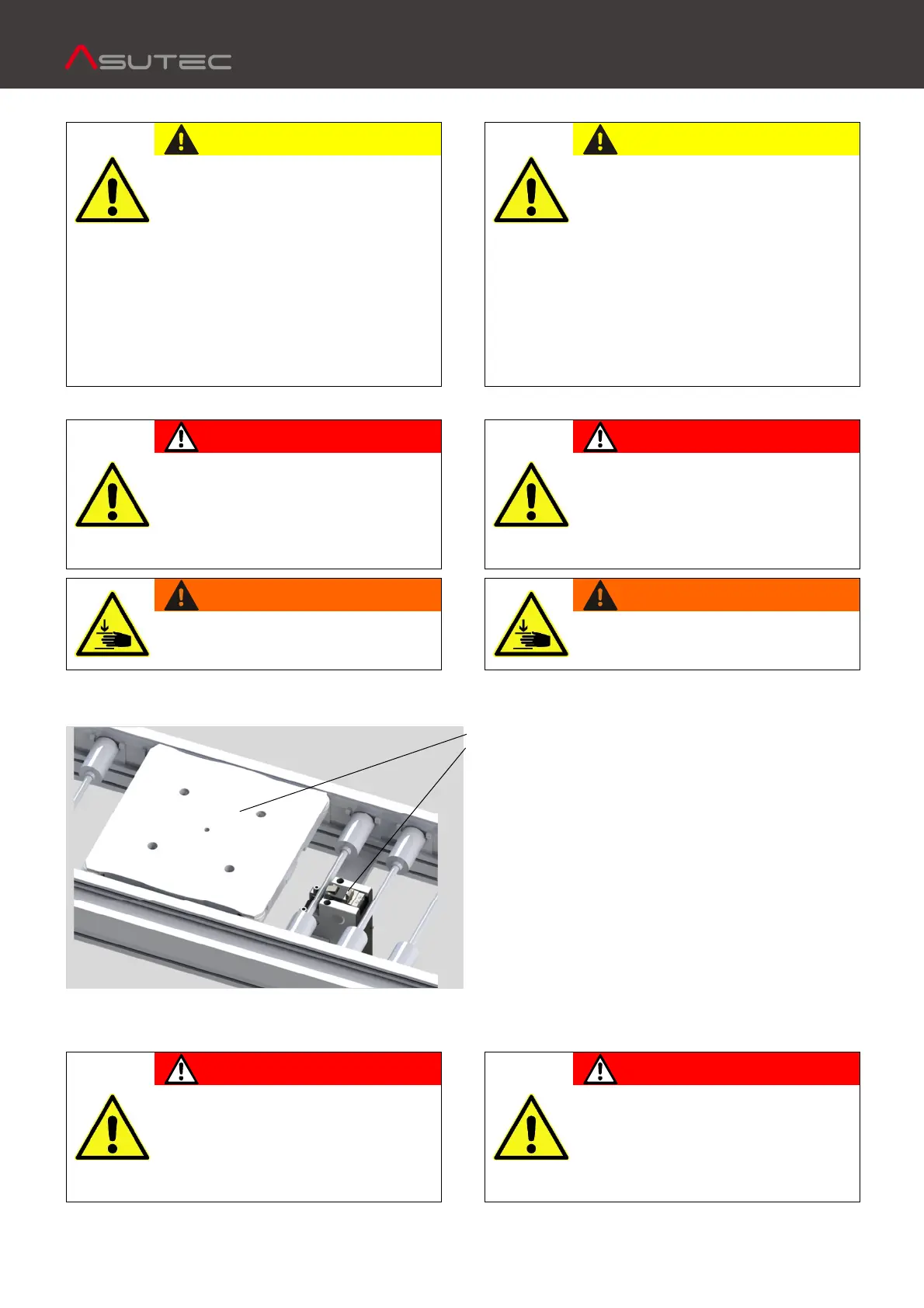 ASUTEC