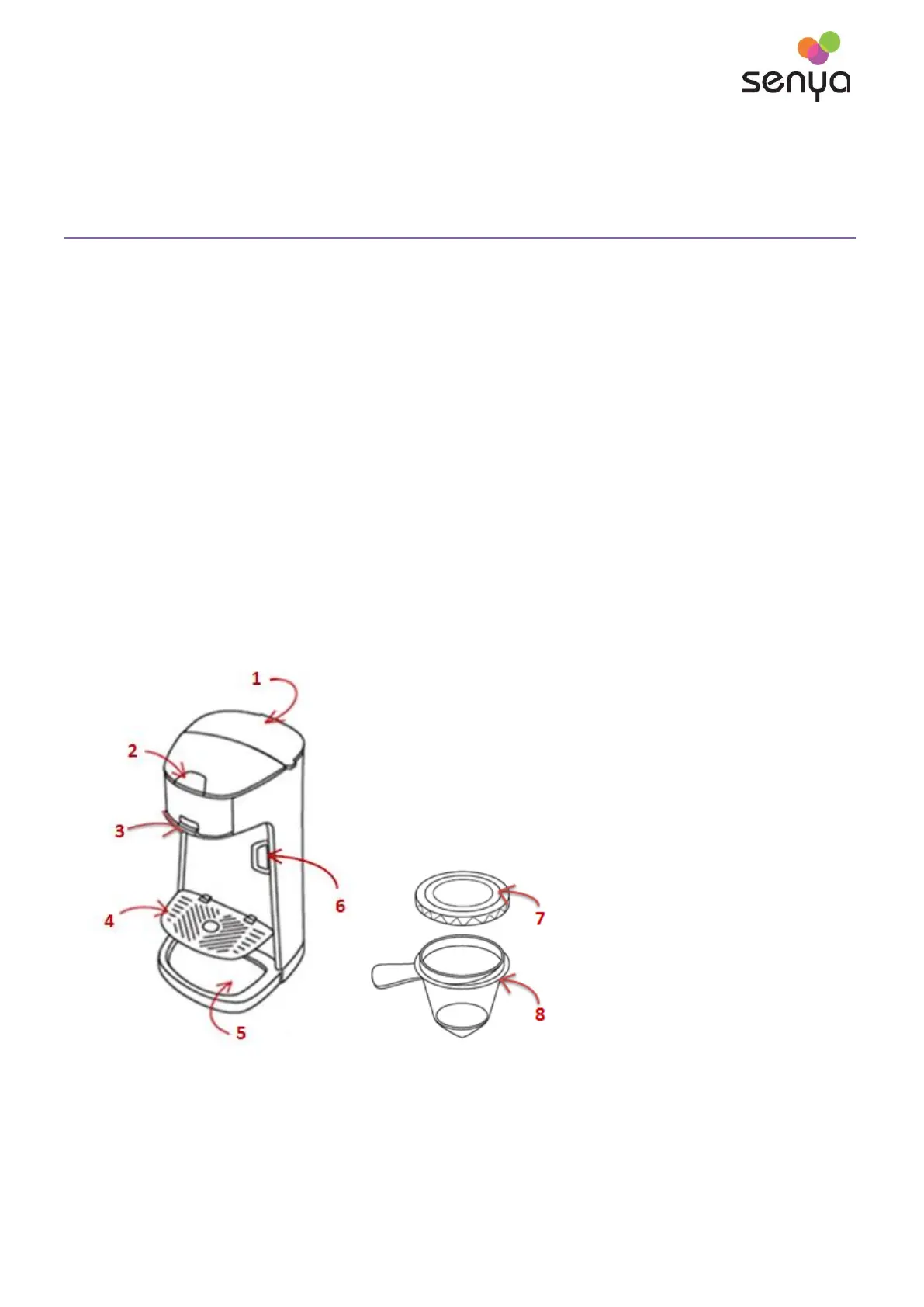 senya

1
2
3
4
5
6
7
8