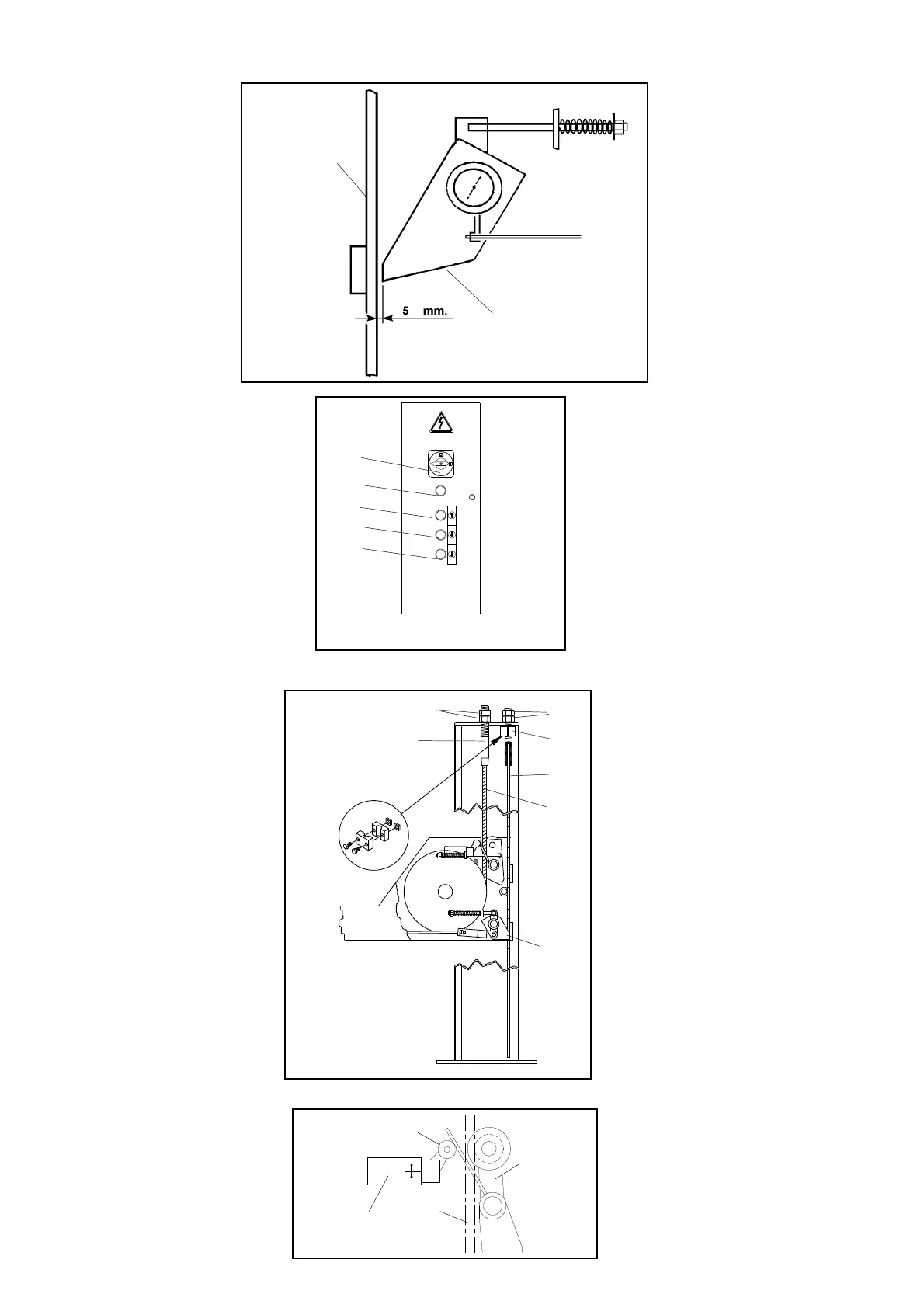 5 mm.