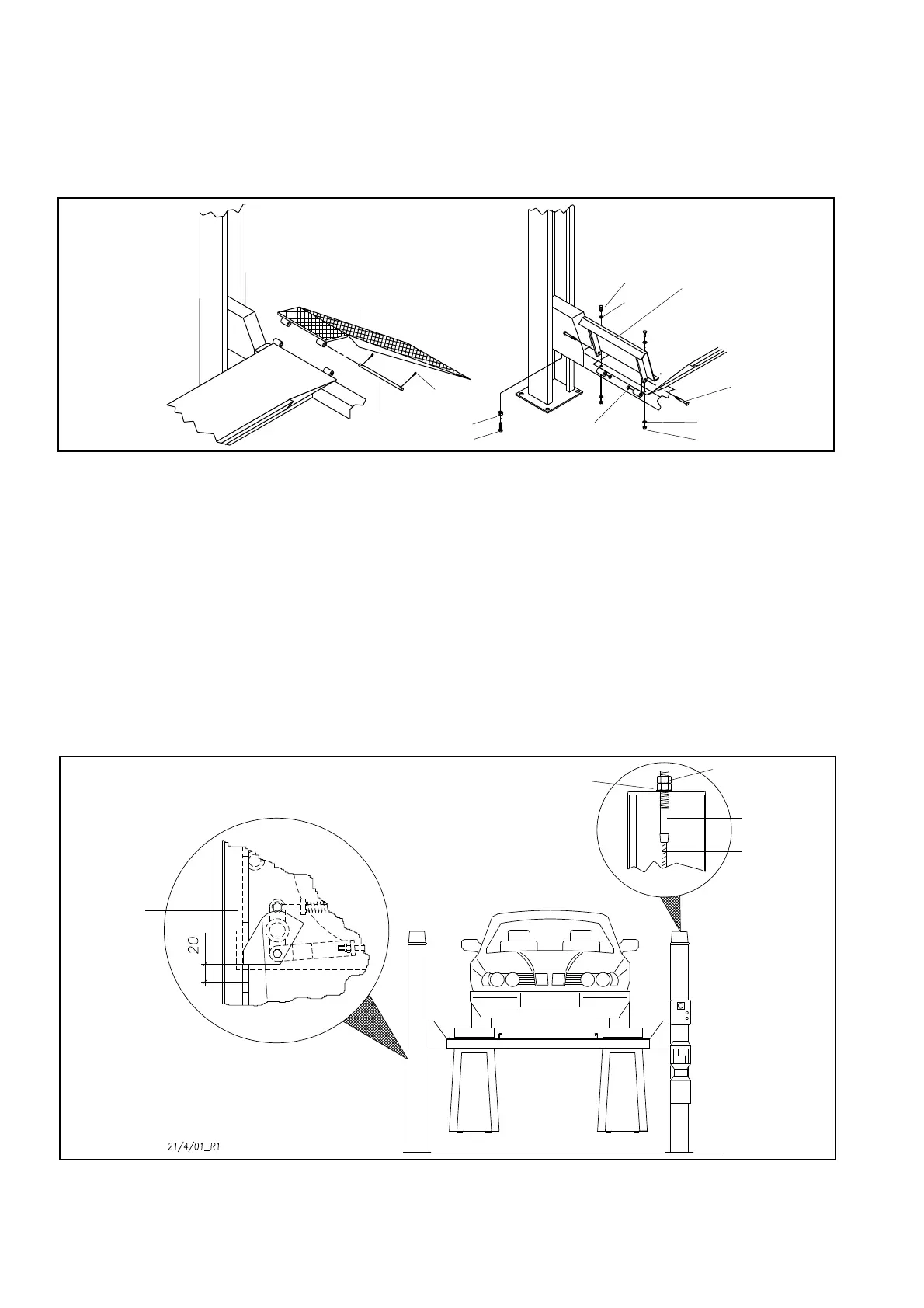 20

21/4/01_R1