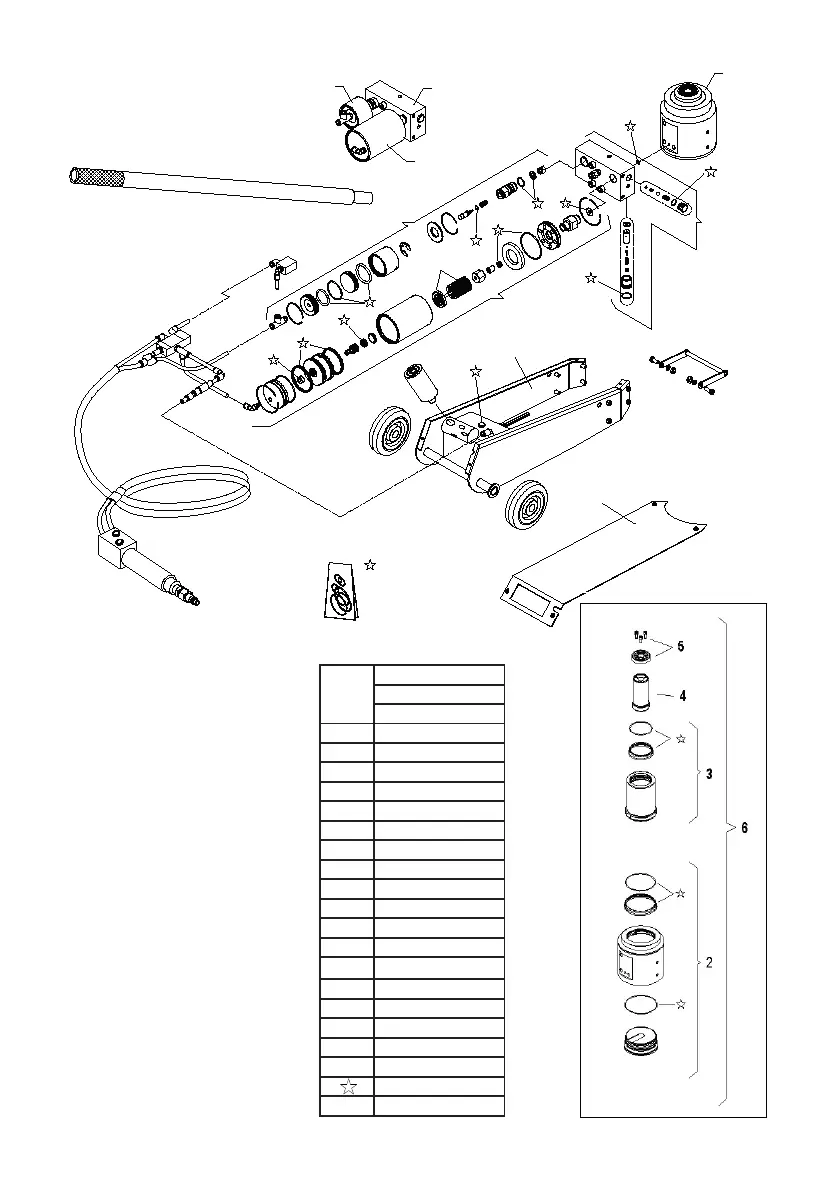 5
4
3
6
2