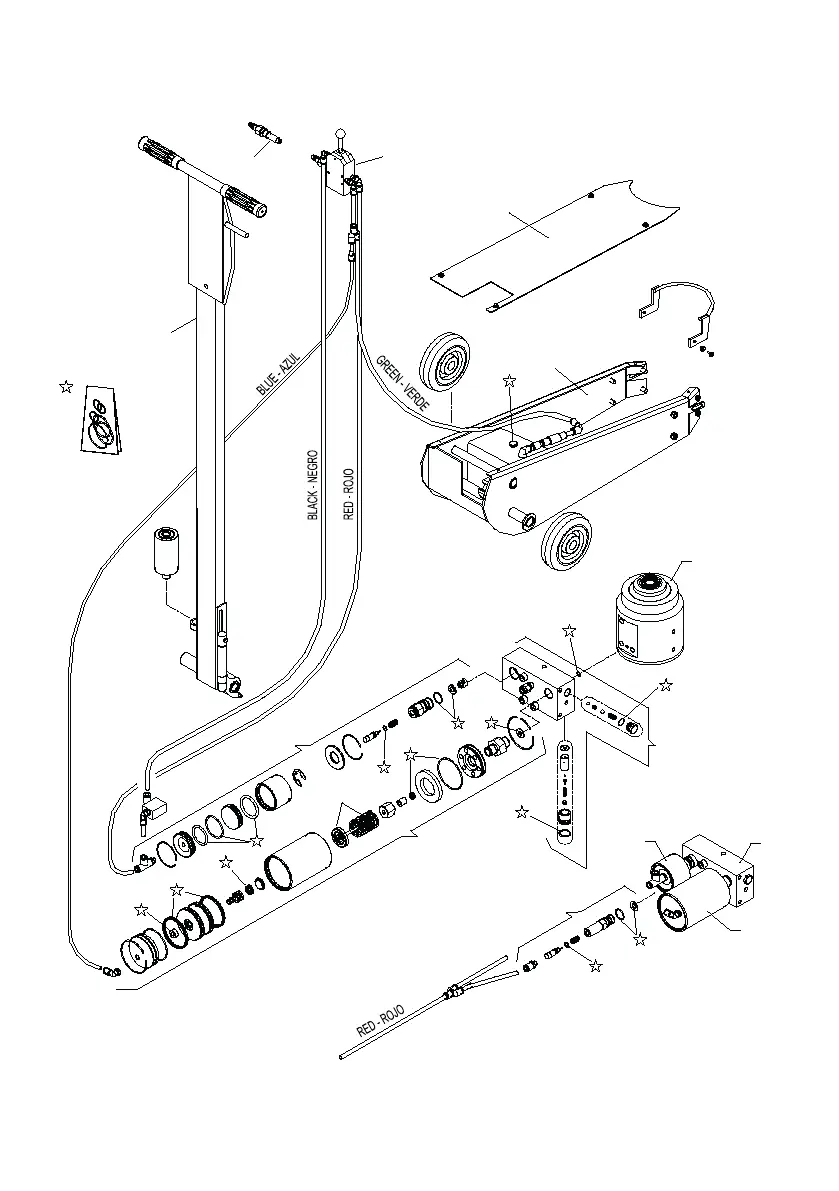 BLUE - AZUL
GREEN - VERDE
BLACK - NEGRO
RED - ROJO
RED - ROJO