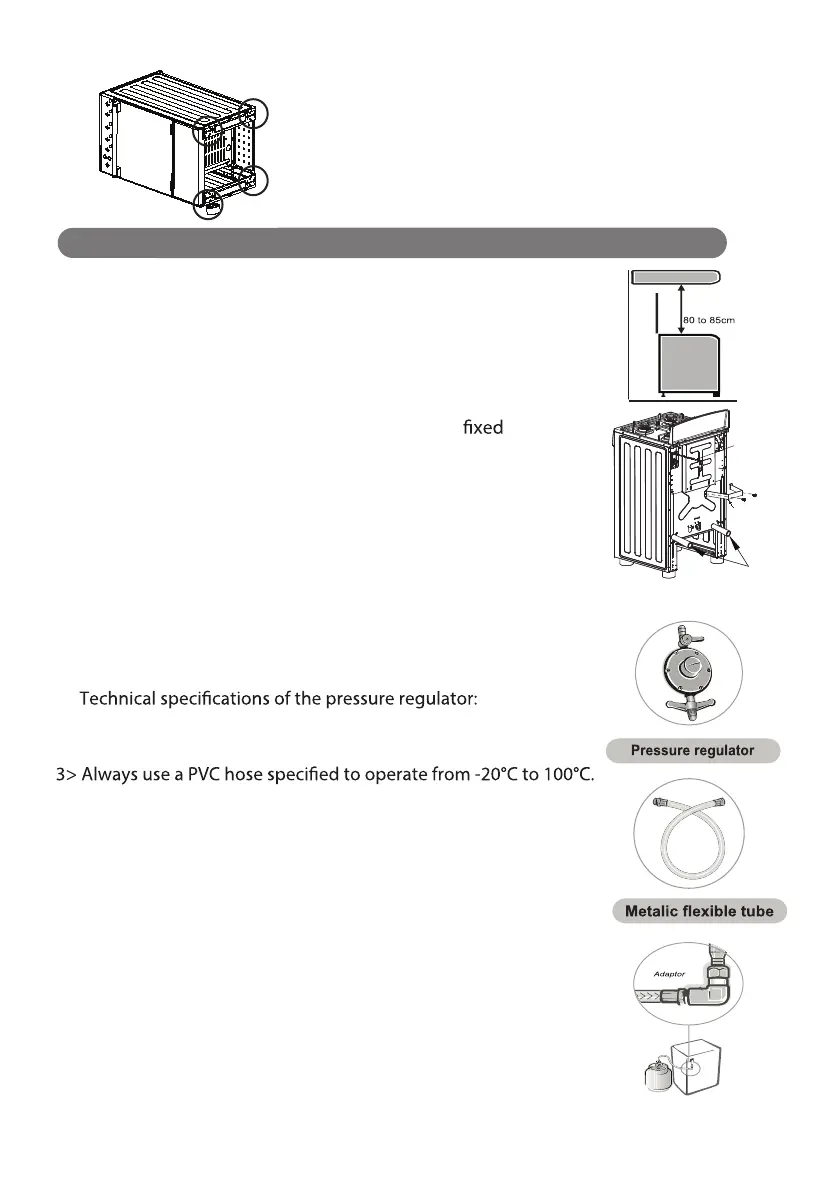 80 to 85cm

fixed

Technical specifications of the pressure regulator:

Pressure regulator

3> Always use a PVC hose specified to operate from -20°C to 100°C.

Metalic flexible tube

Adaptor