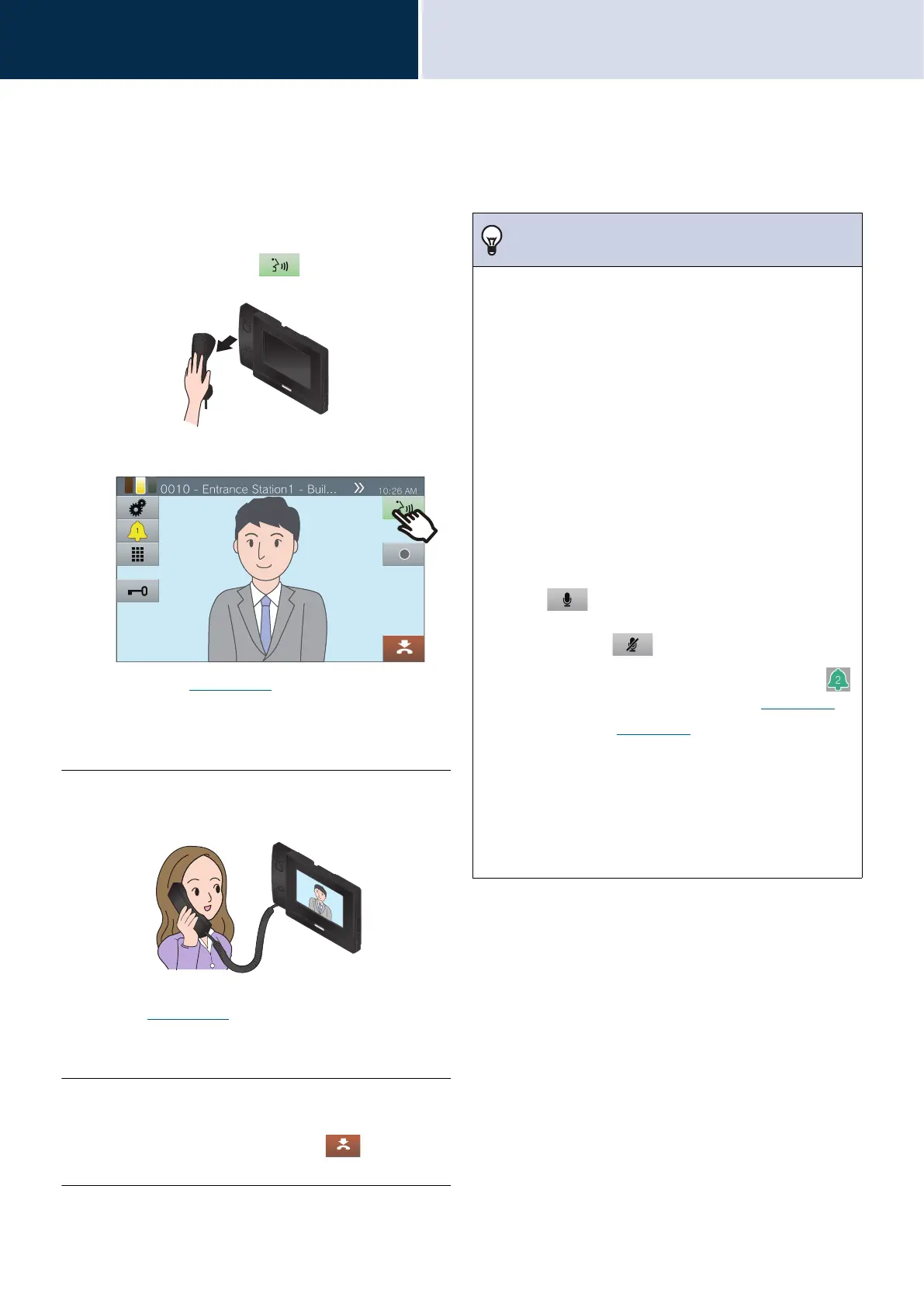 0010 - Entrance Station1 - Buil...

10:26 AM

1

2