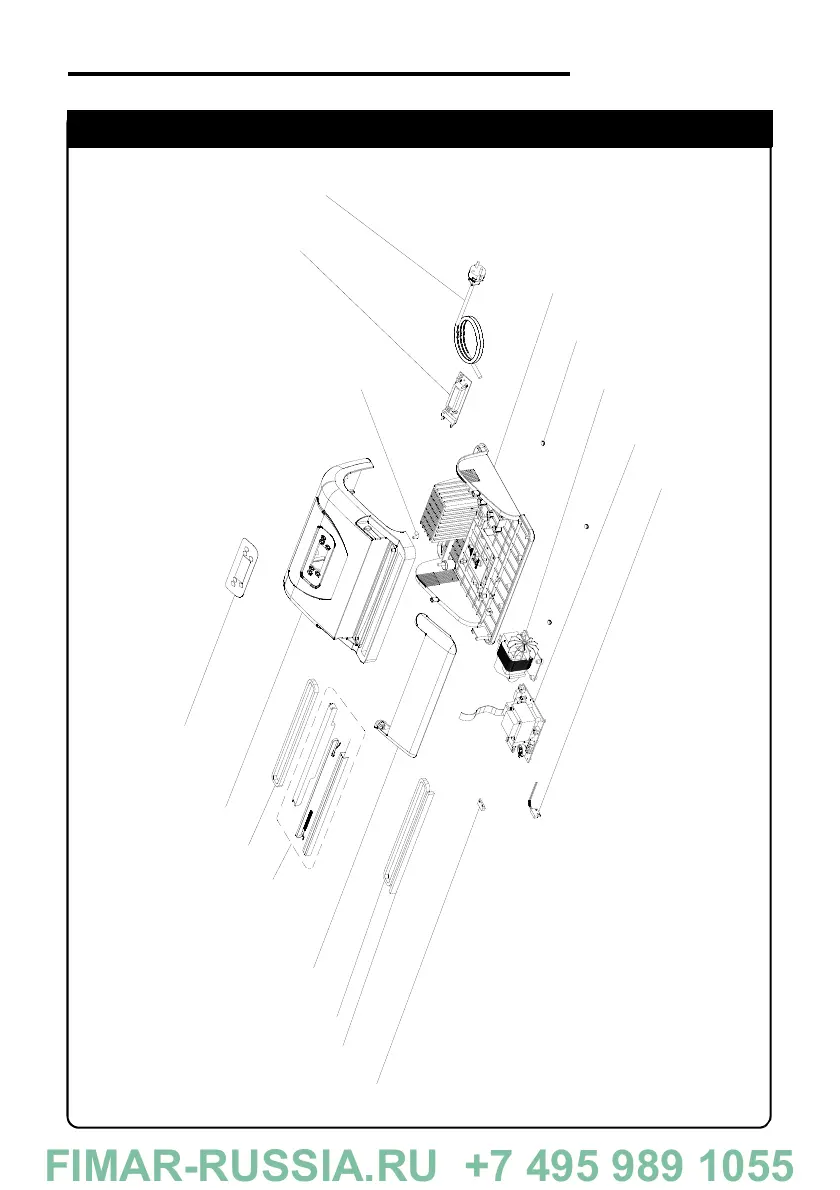 FIMAR-RUSSIA.RU +7 495 989 1055