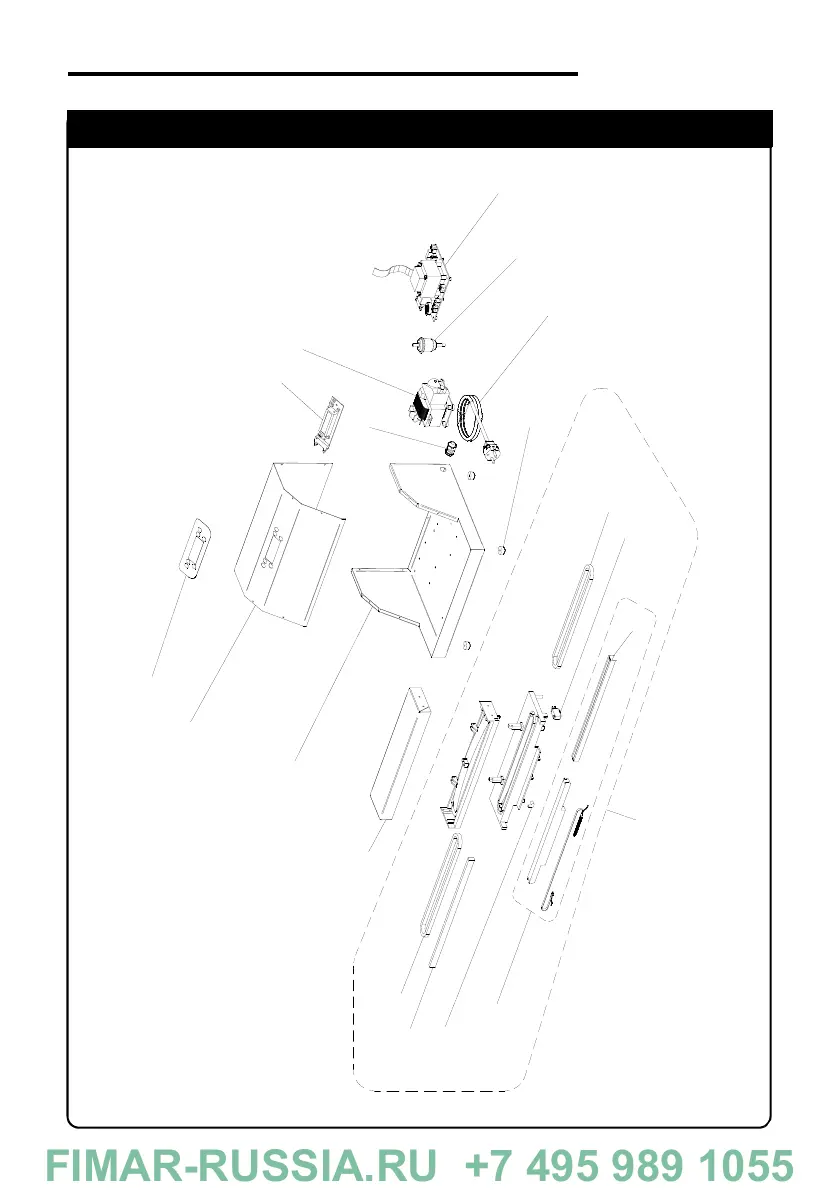 FIMAR-RUSSIA.RU +7 495 989 1055