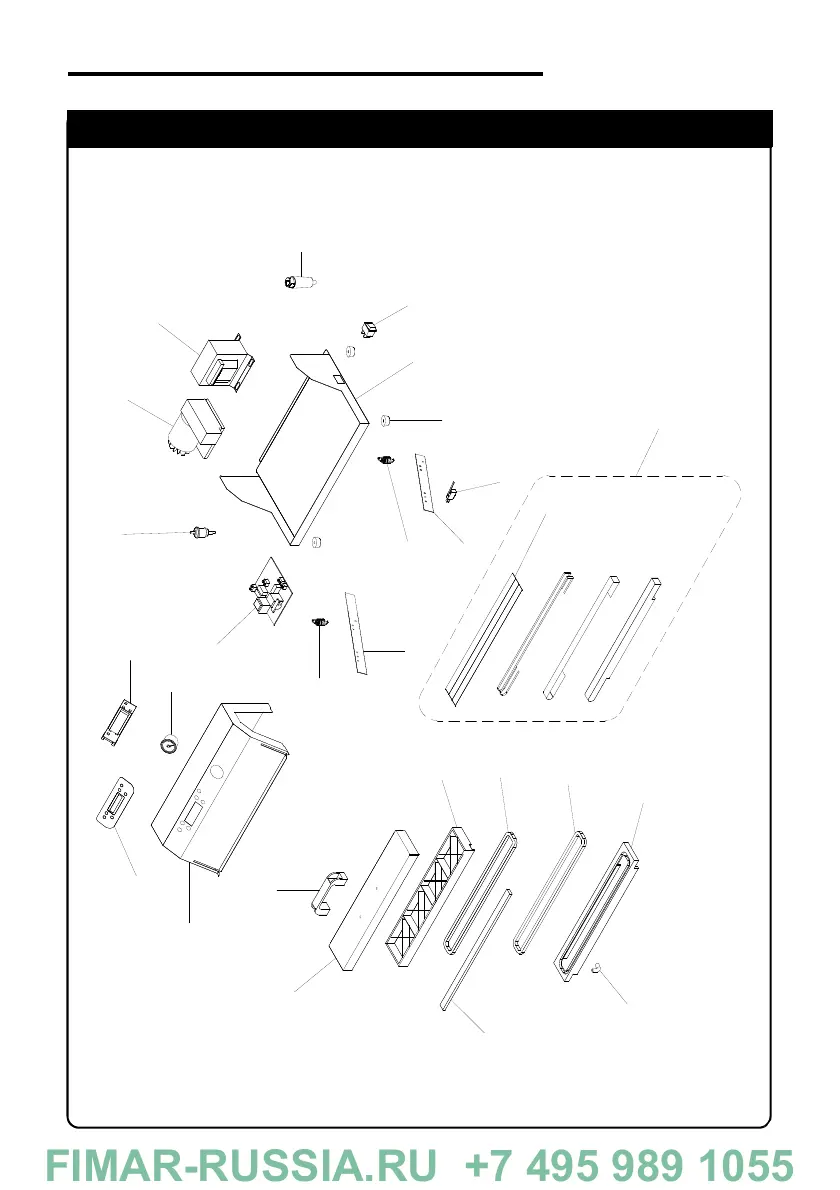 FIMAR-RUSSIA.RU +7 495 989 1055