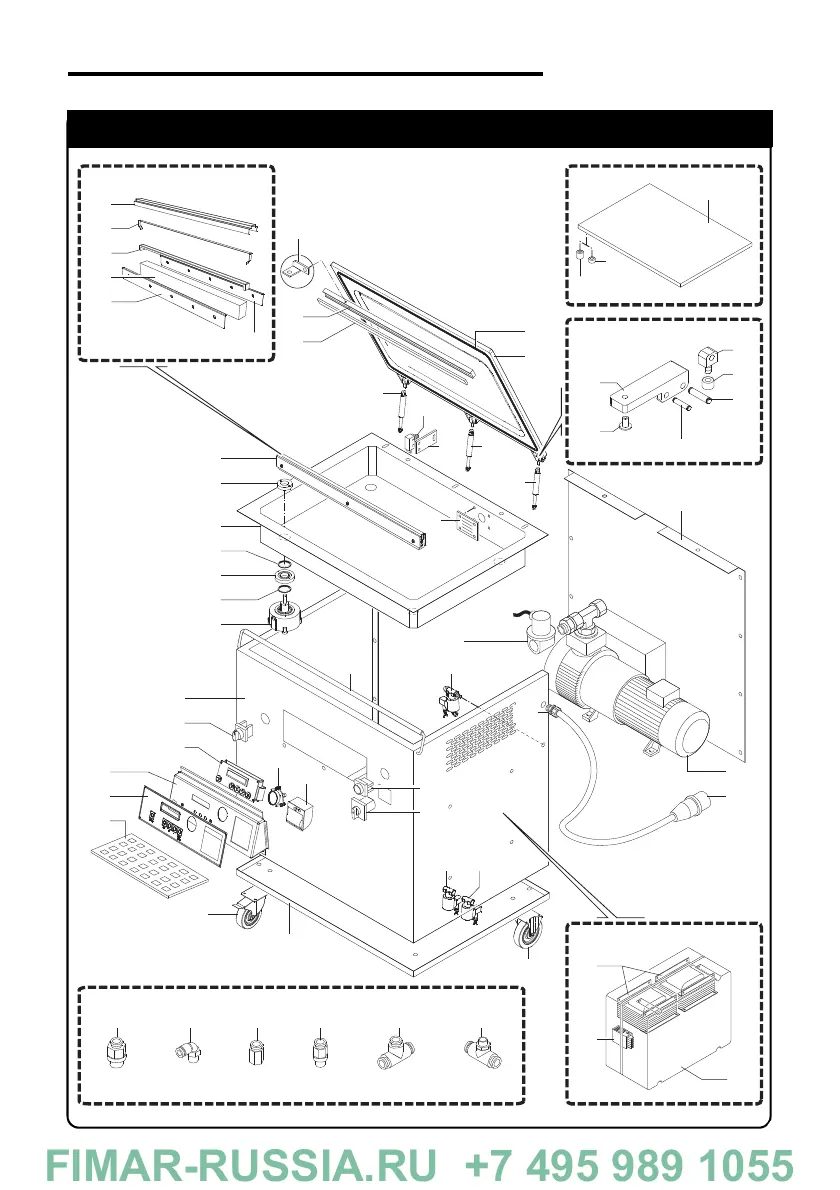 FIMAR-RUSSIA.RU +7 495 989 1055