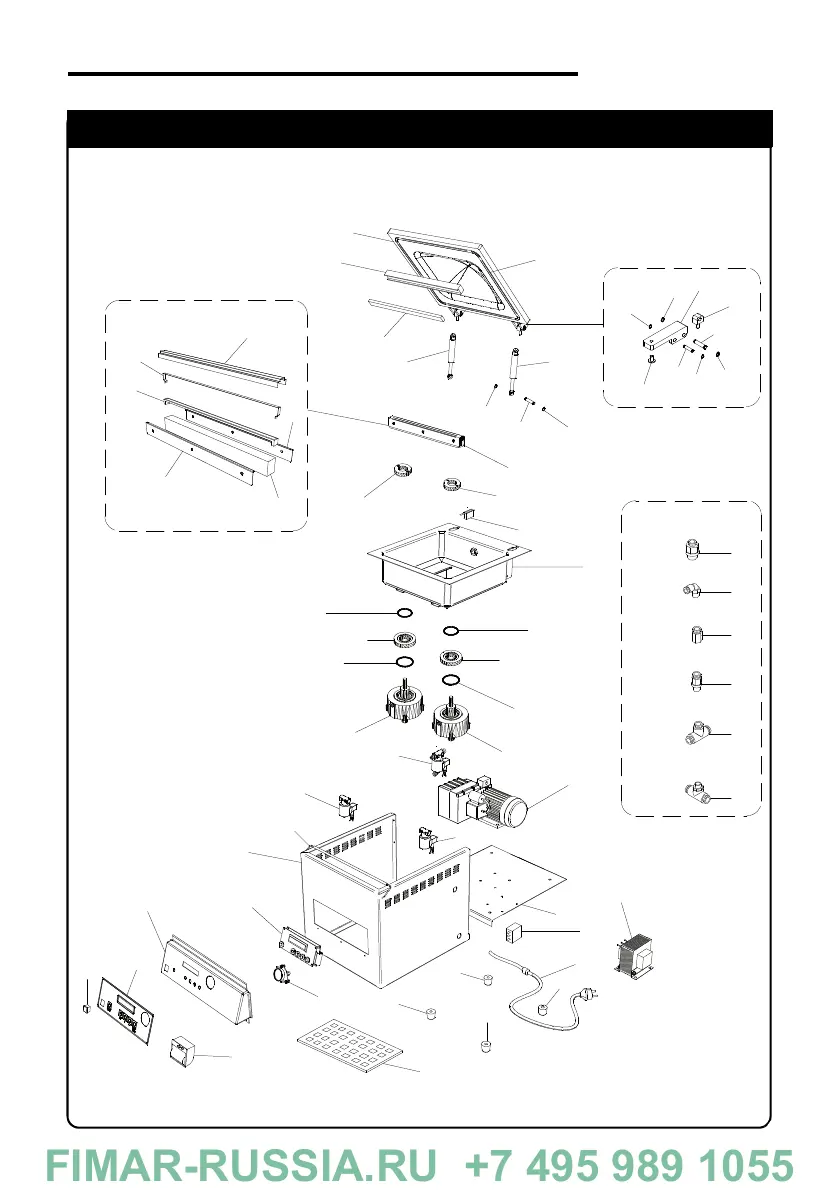 FIMAR-RUSSIA.RU +7 495 989 1055