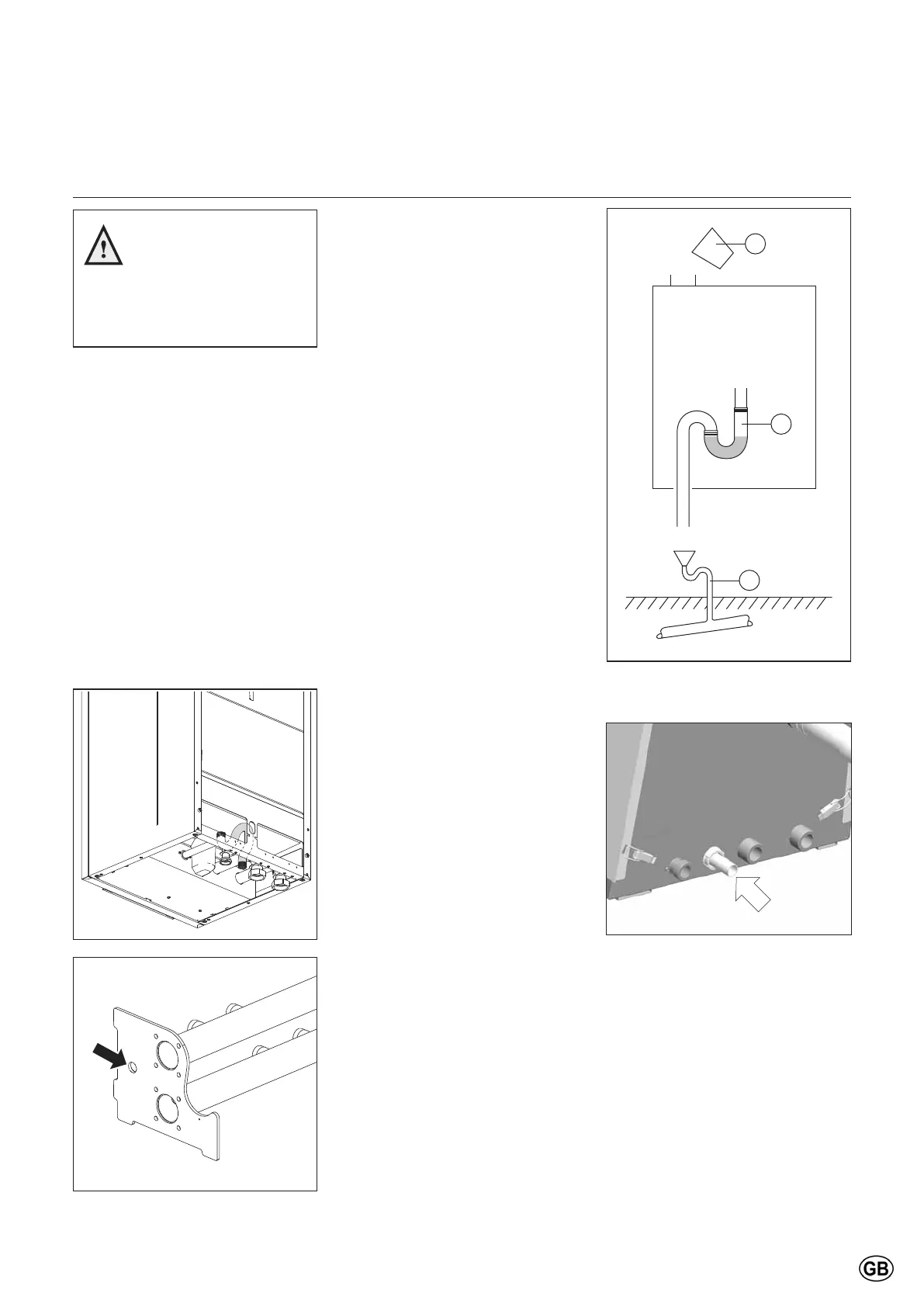 GB