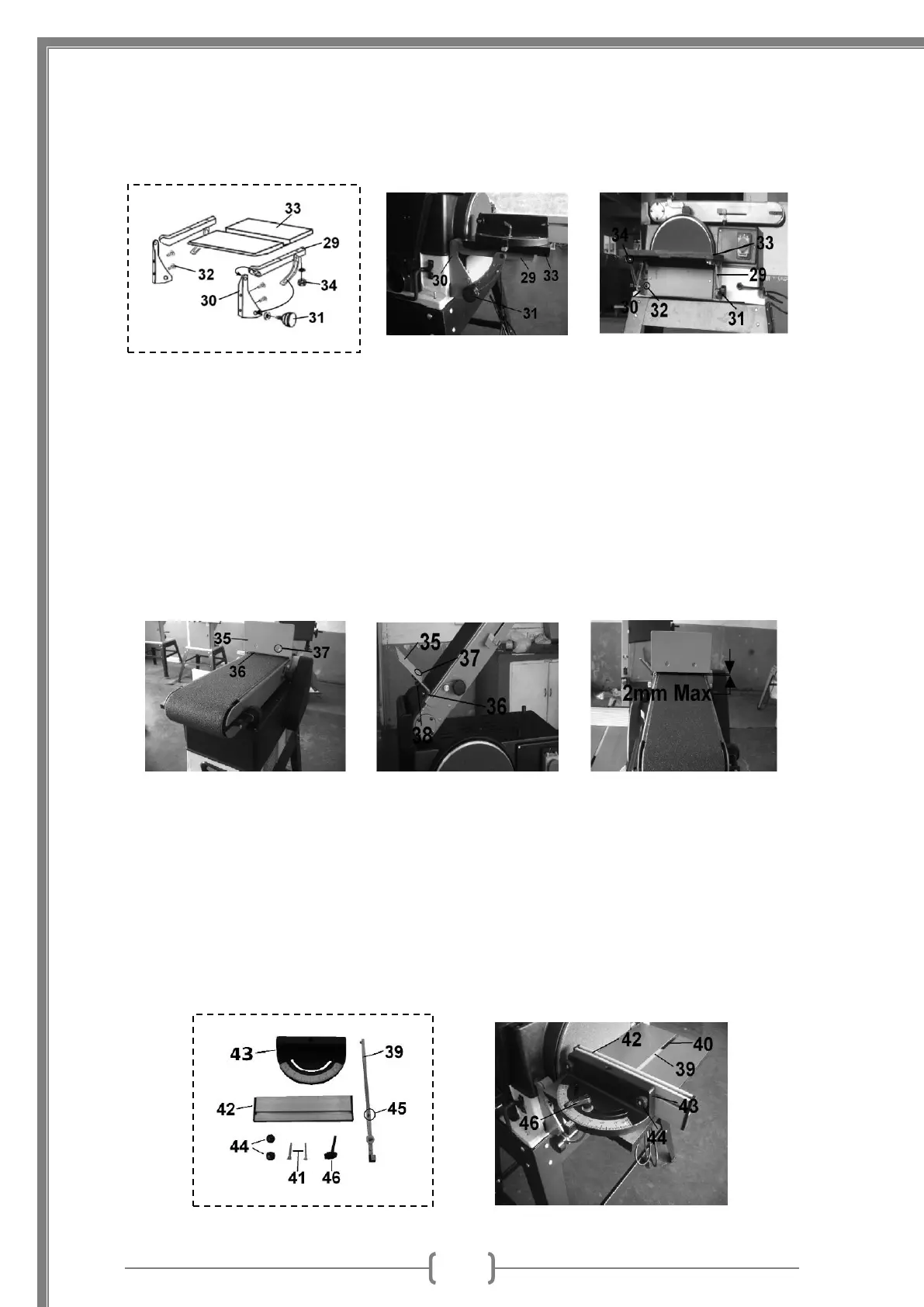 33
29
32
34
30
31

30
29
33
31

34
33
29
30
32
31

35
37
36

35
37
36
38

2mm Max

43
39
42
45
44
41
46

42
40
39
43
46
44