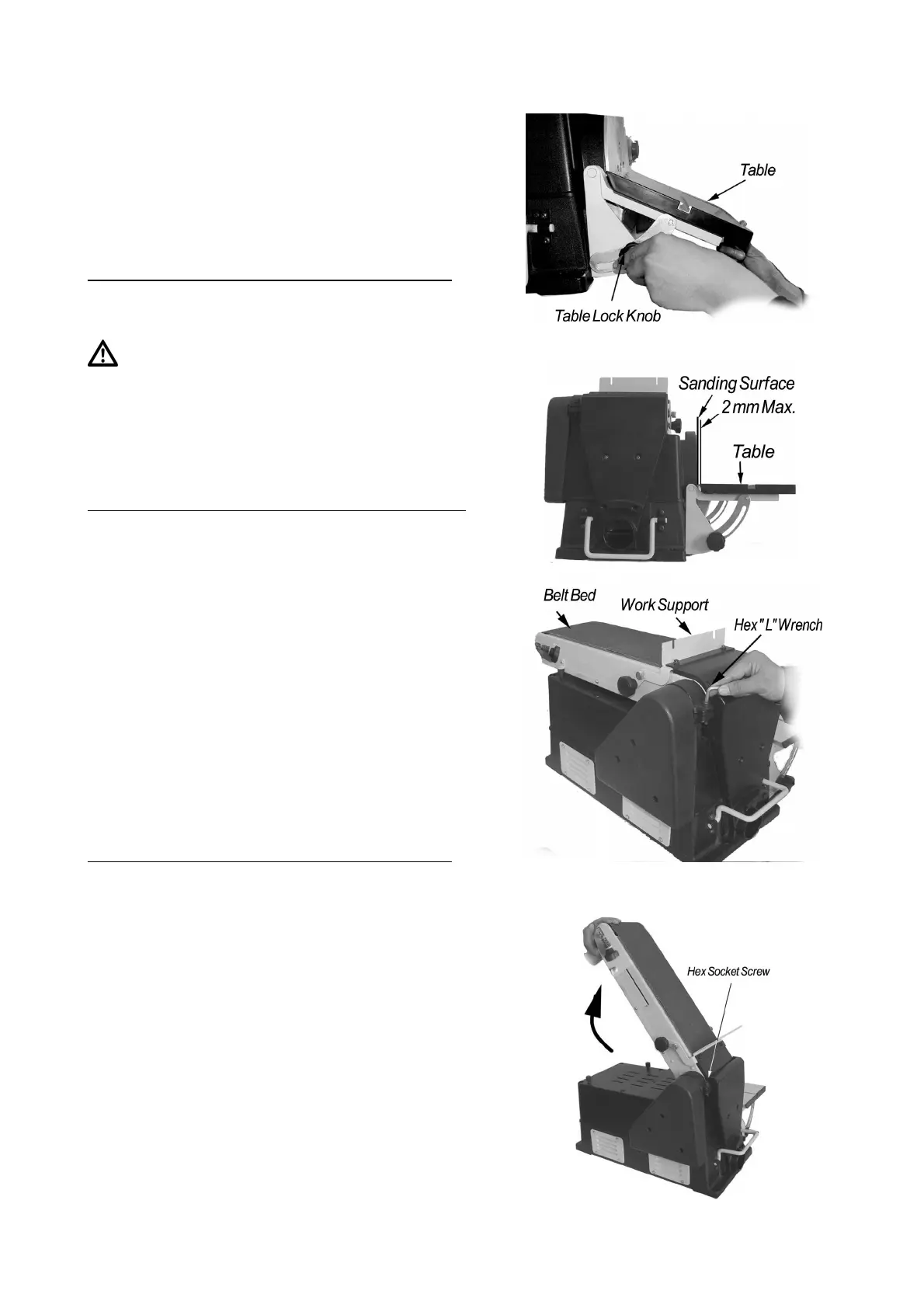 Table

Table Lock Knob

Sanding Surface

2 mm Max.

Table

Belt Bed

Work Support

Hex "L" Wrench

Hex Socket Screw